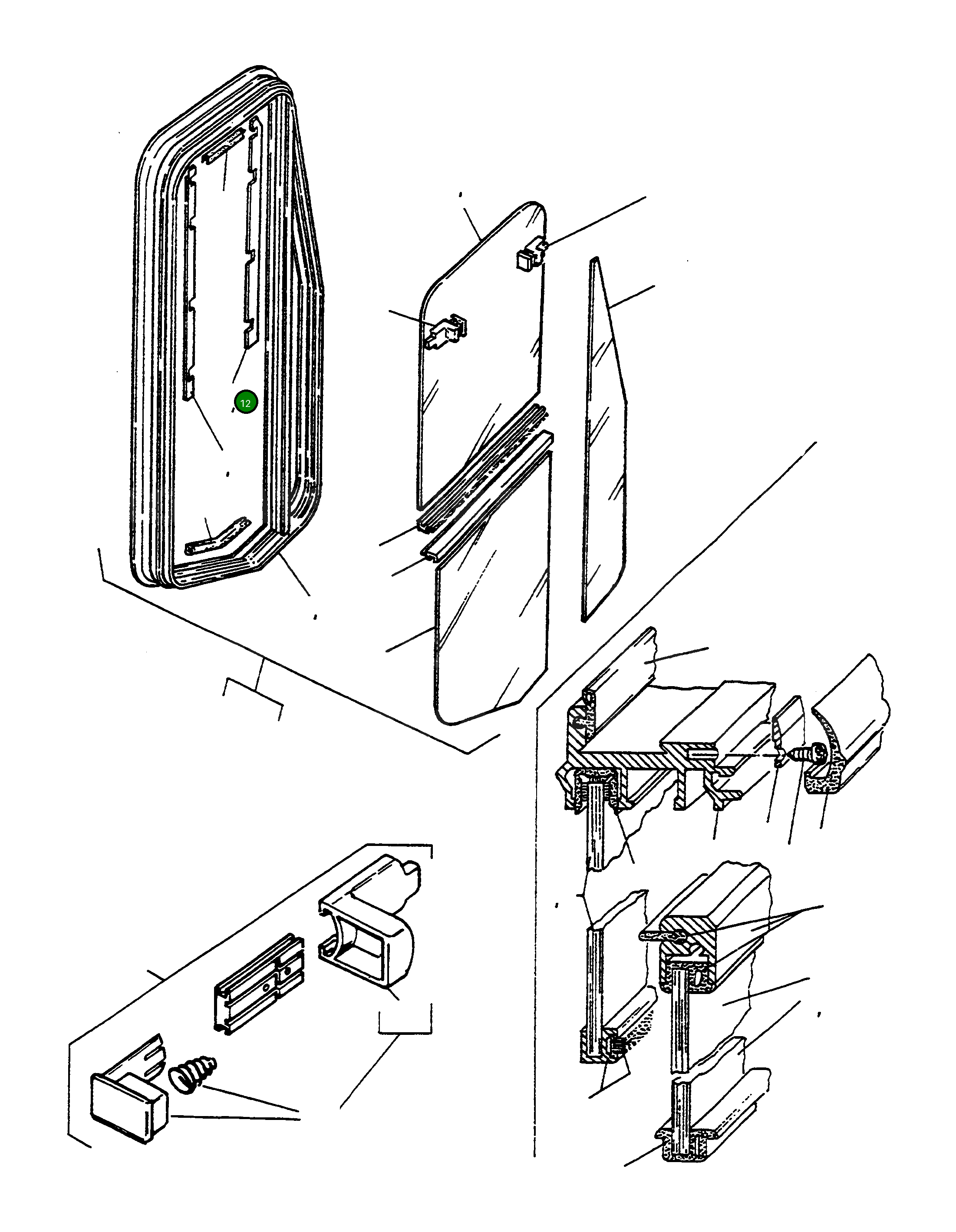 12