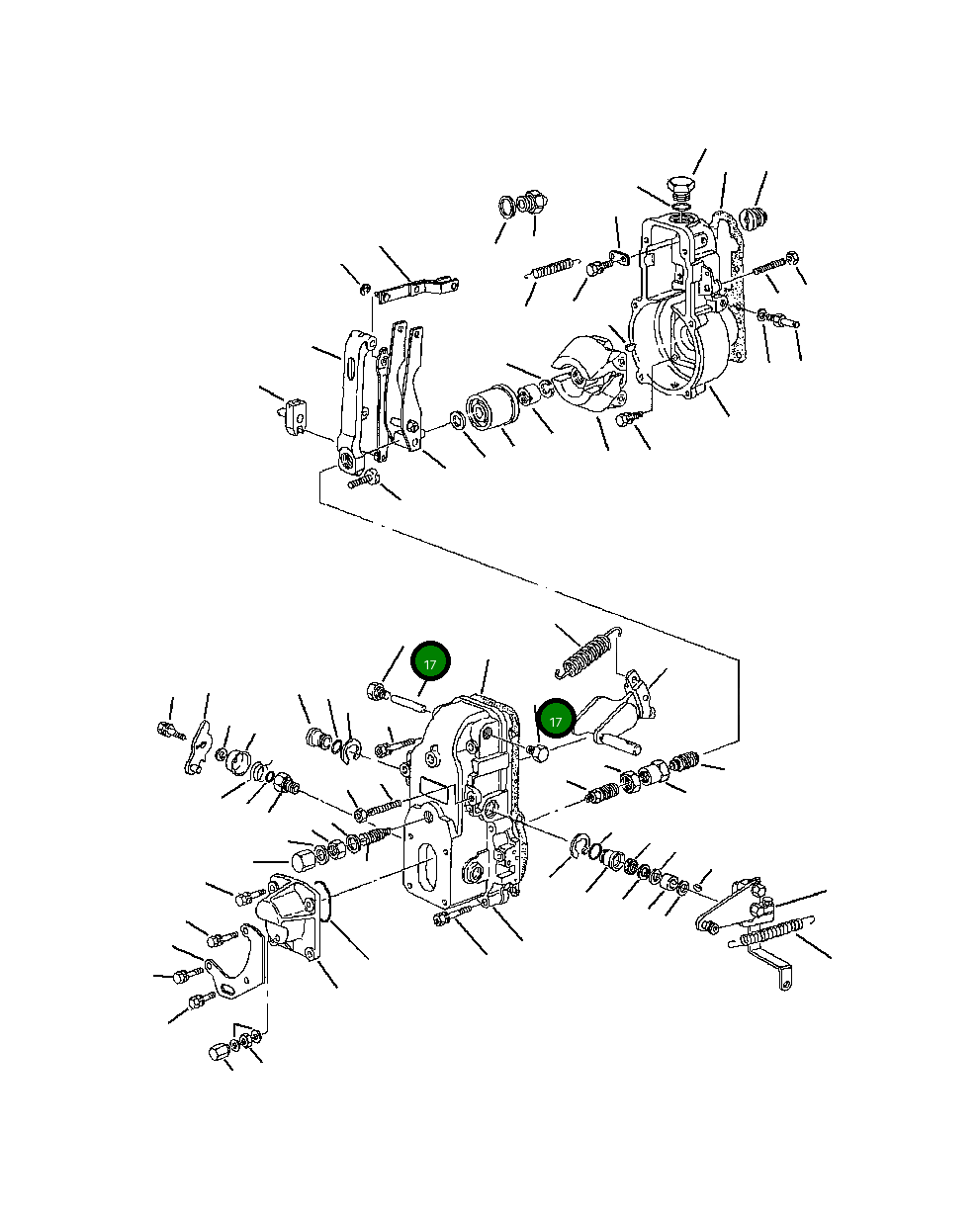 17

17