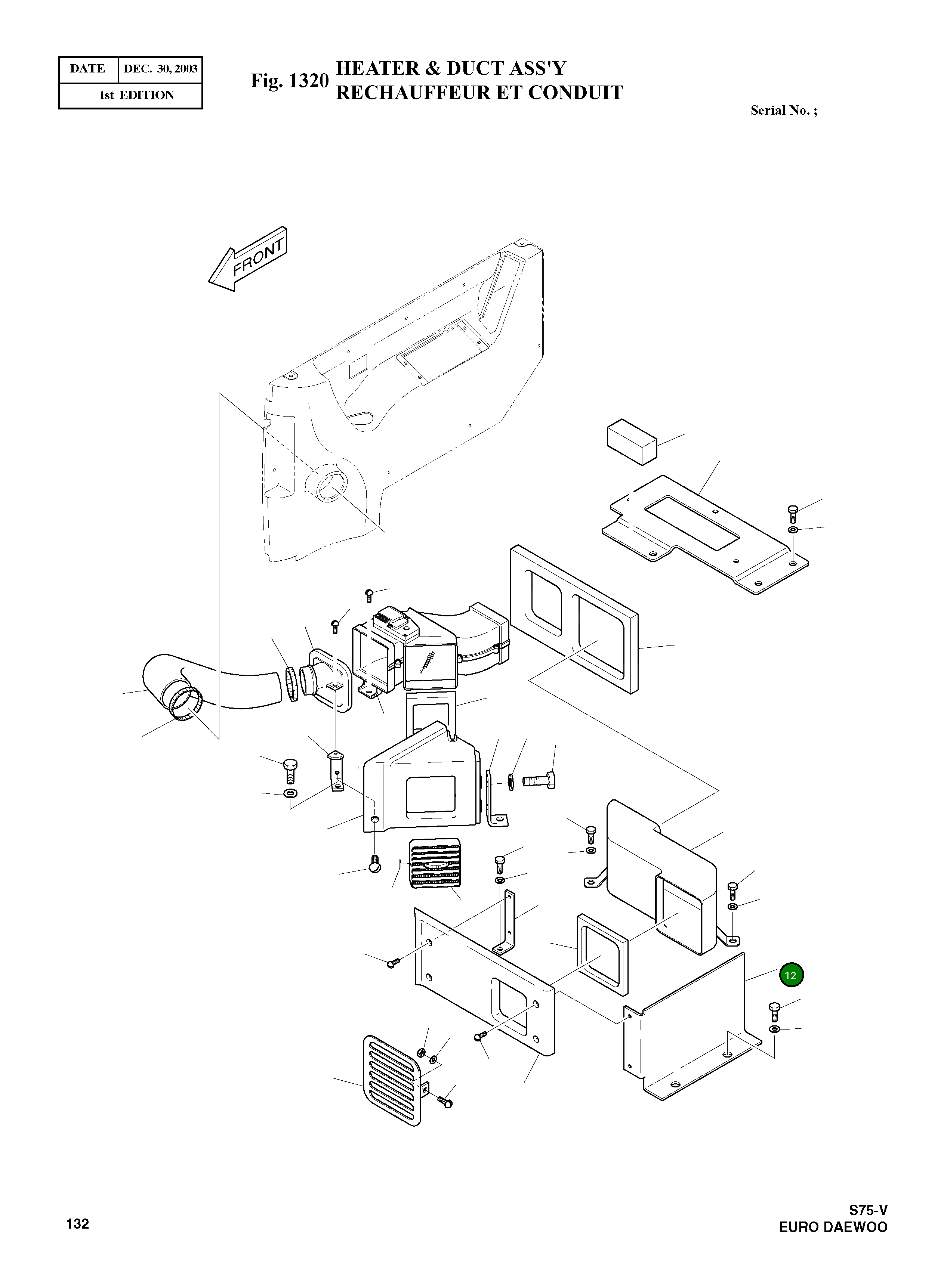 | DATE | DEC. 30, 2003 |
|---|---|
| 1st EDITION | |

Fig. 1320 HEATER & DUCT ASS'Y
RECHAUFFEUR ET CONDUIT

Serial No. ;

FRONT

12

132

S75-V
EURO DAEWOO