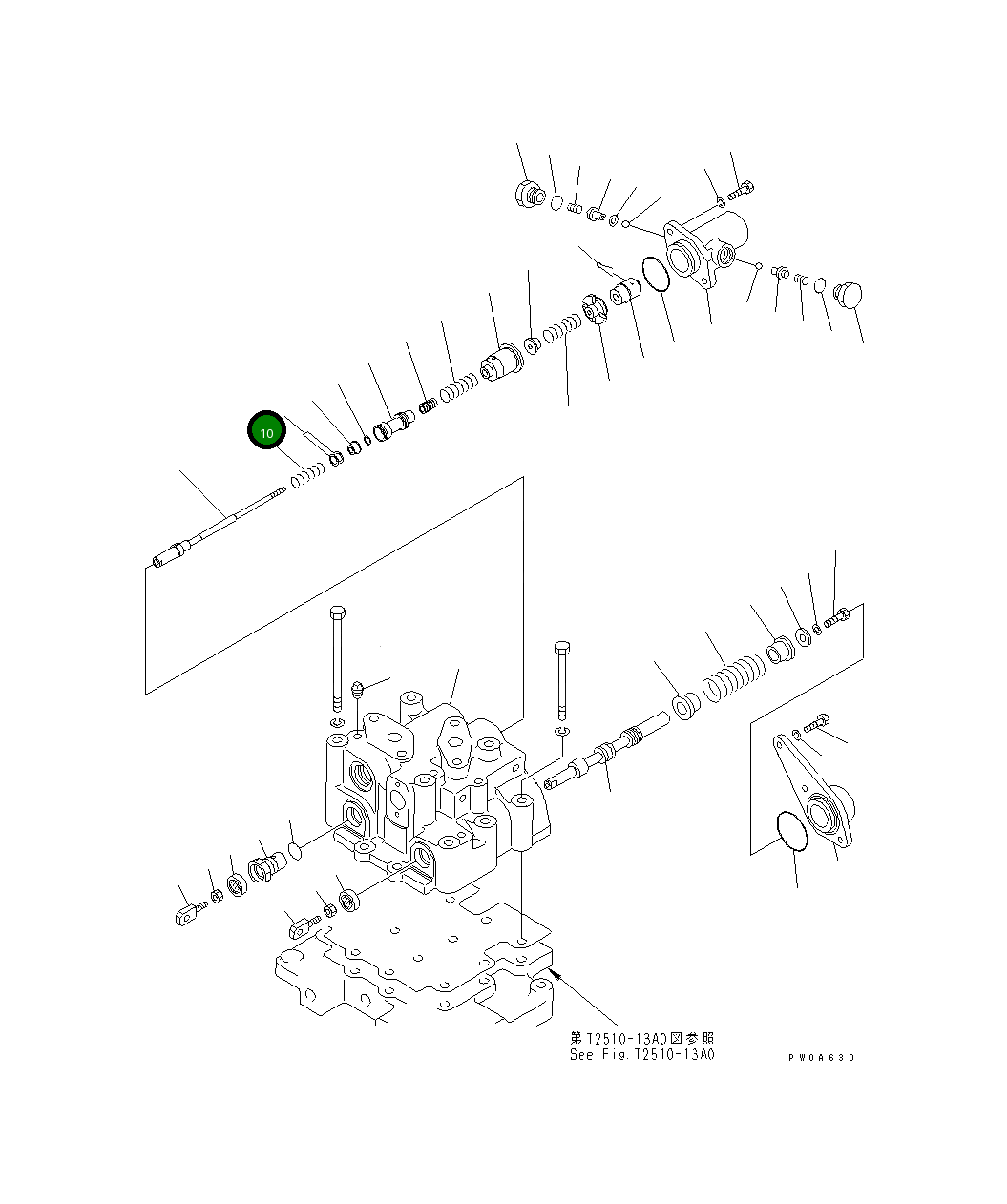 10

第T2510-13A0図参照
See Fig.T2510-13A0

PW0A630