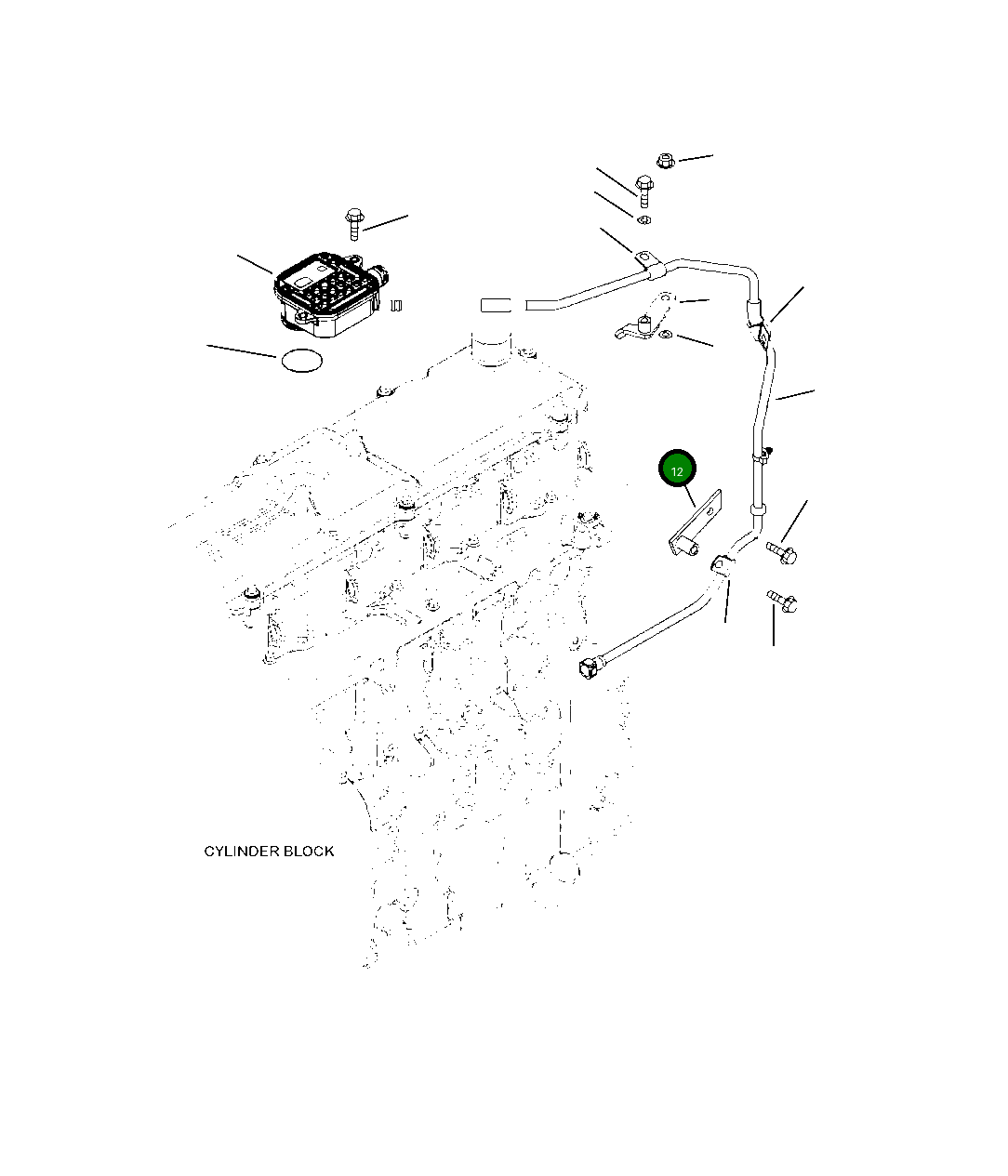 12

CYLINDER BLOCK