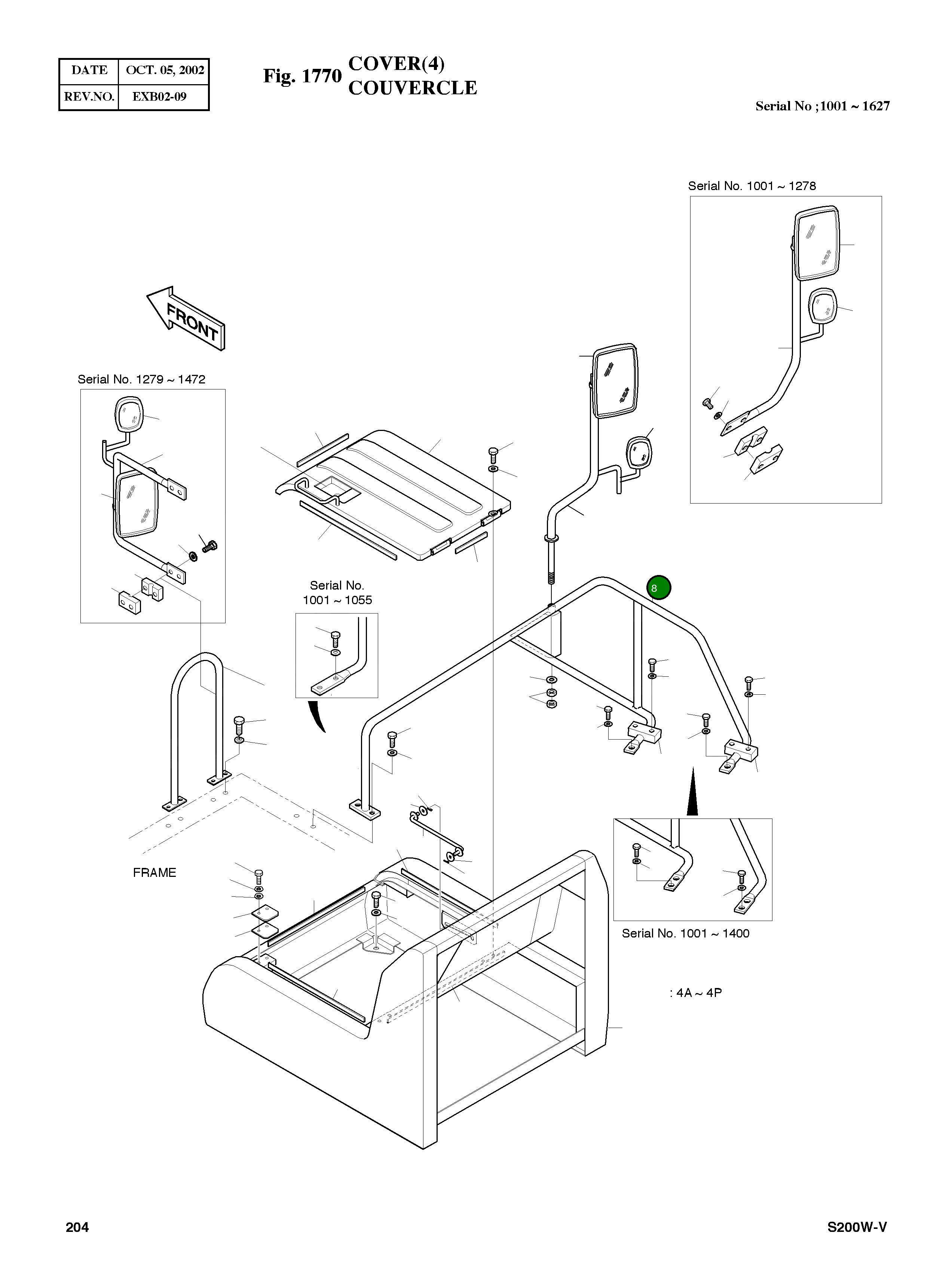 | DATE | OCT. 05, 2002 |
|---|---|
| REV.NO. | EXB02-09 |

Fig. 1770 COVER(4) COUVERCLE

Serial No ;1001 ~ 1627

Serial No. 1001 ~ 1278

FRONT

Serial No. 1279 ~ 1472

Serial No. 1001 ~ 1055

8

FRAME

Serial No. 1001 ~ 1400

: 4A ~ 4P

204

S200W-V