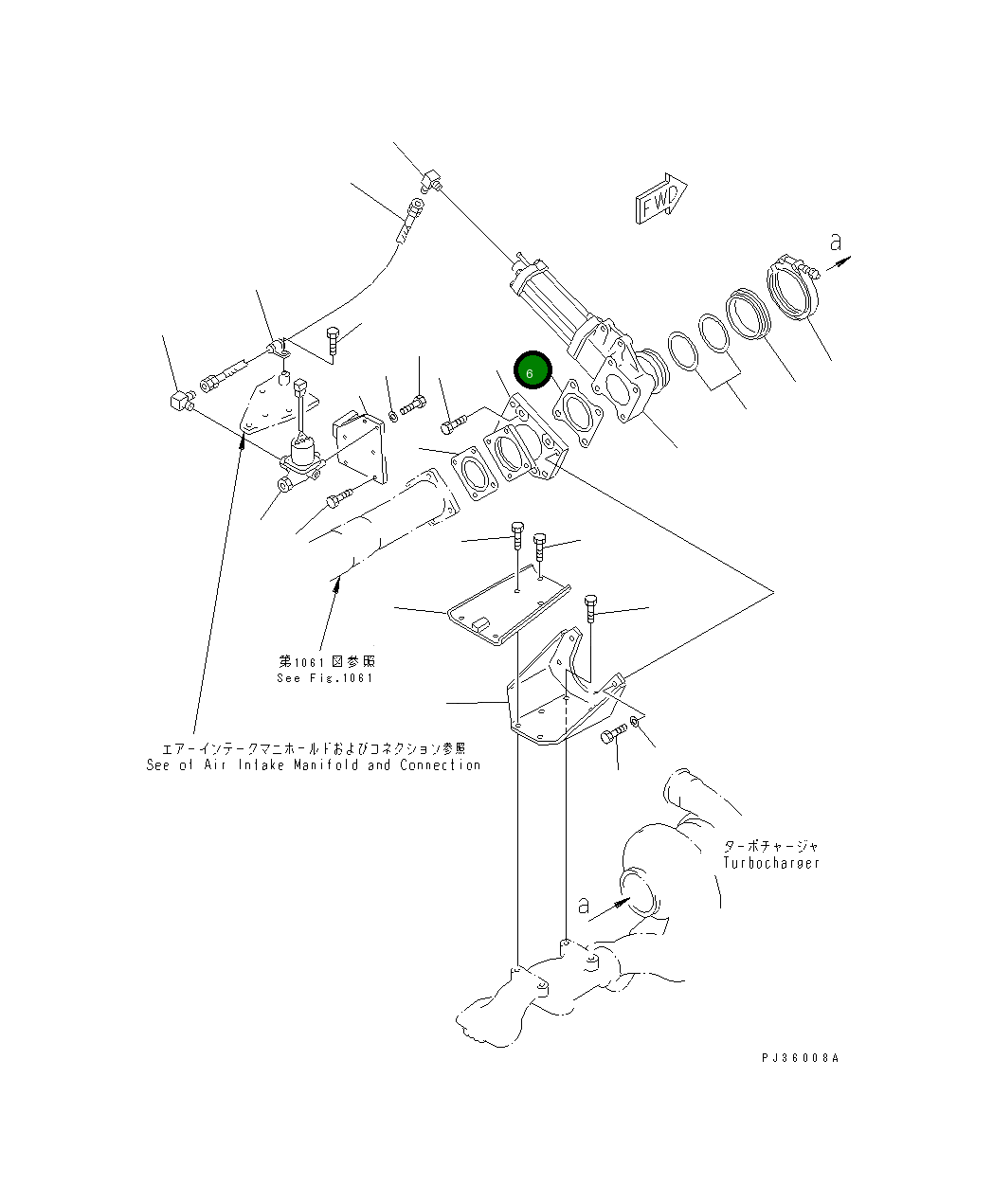 FWD

a

6

第1061図参照
See Fig.1061

エアーインテークマニホールドおよびコネクション参照
See of Air Intake Manifold and Connection

ターボチャージャ
Turbocharger

a

PJ36008A