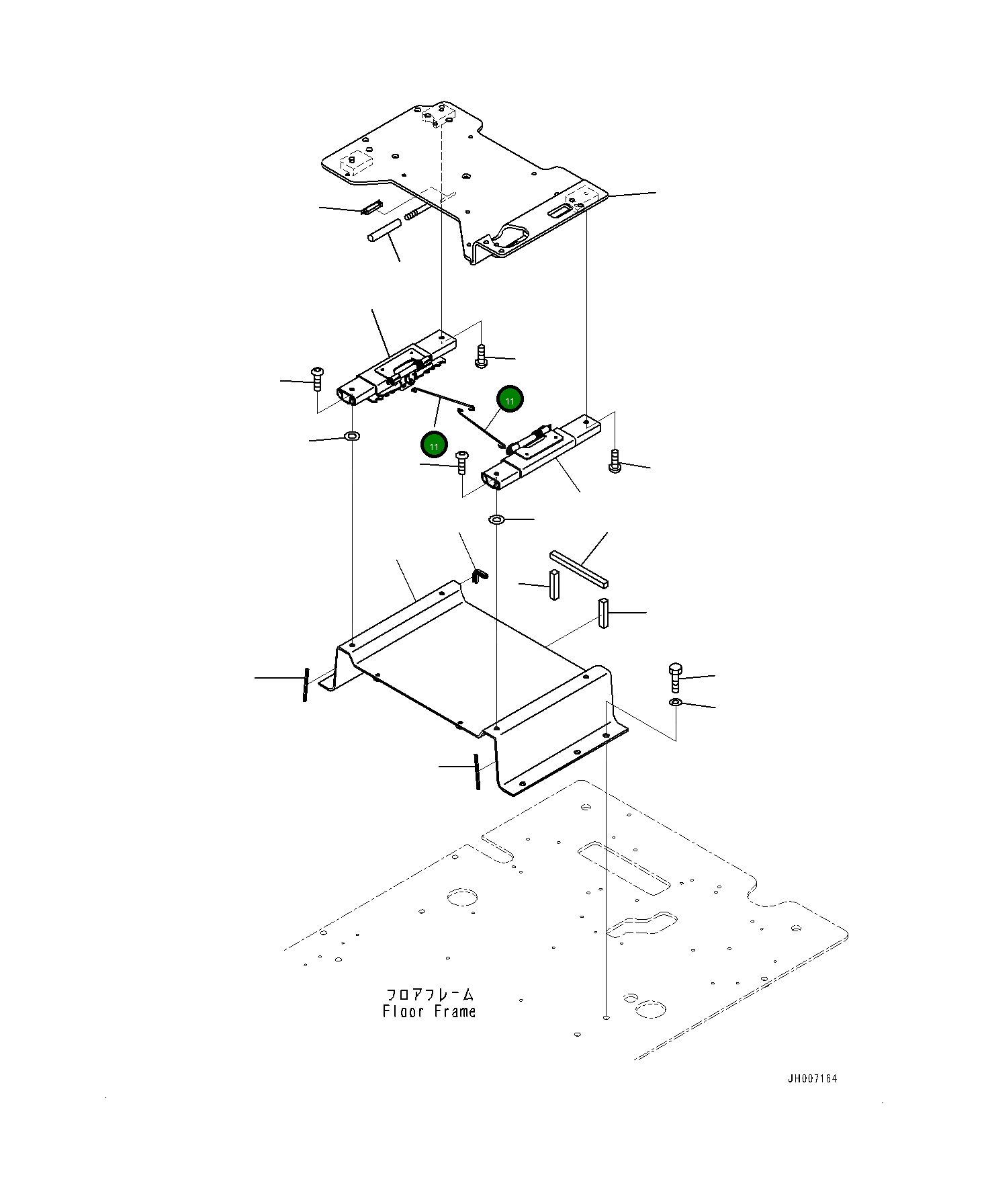 11

11

フロアフレーム
Floor Frame

JH007164