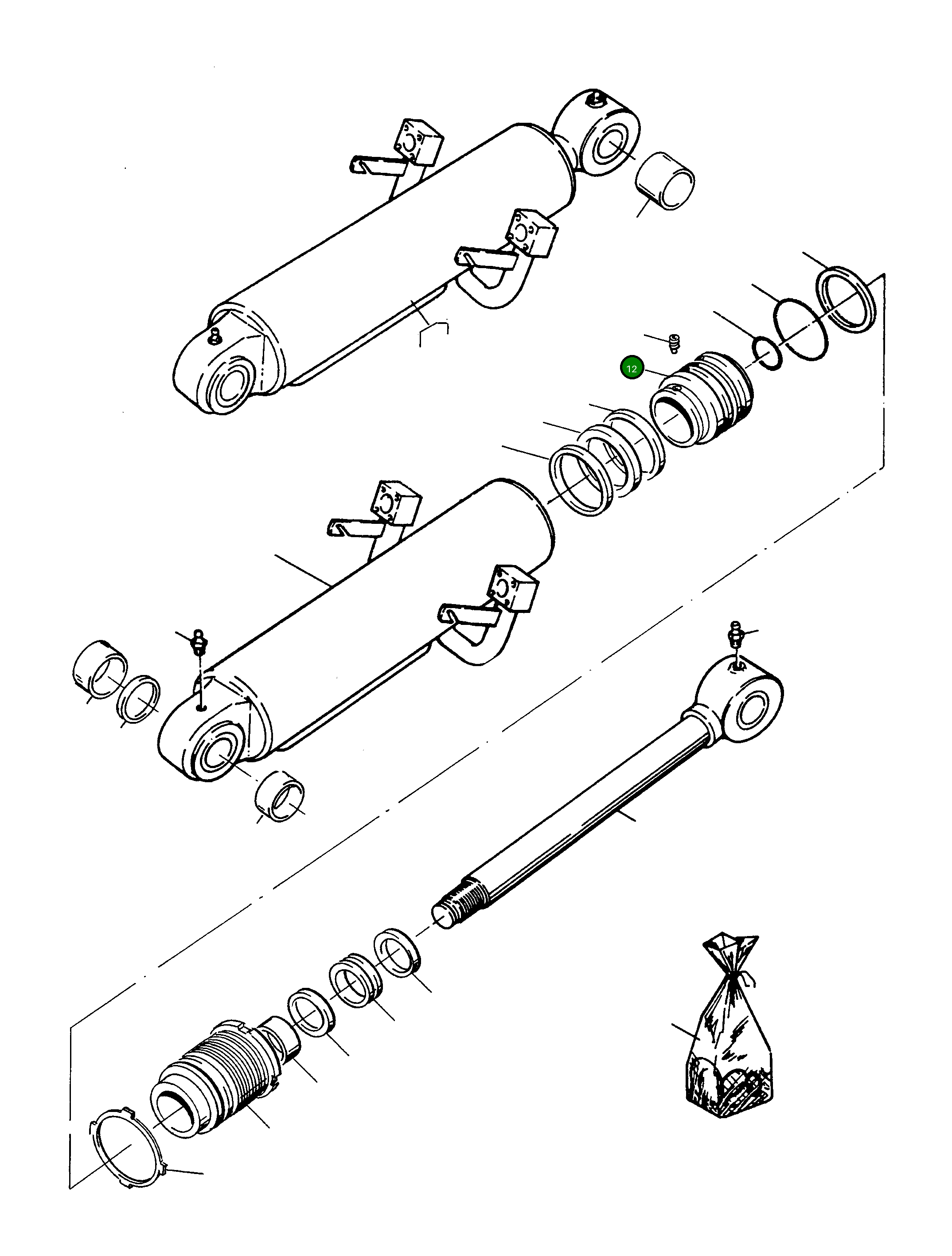 12