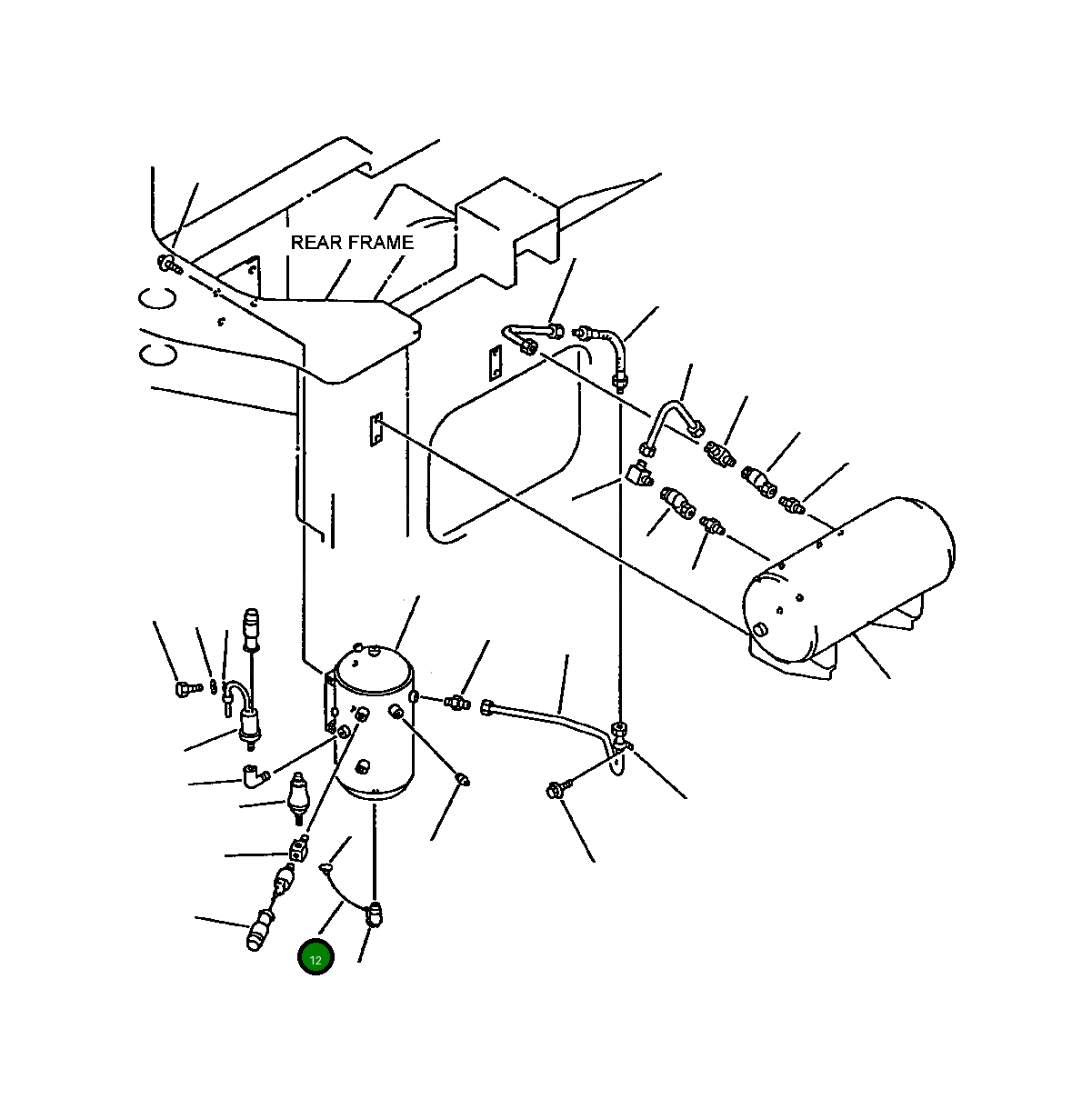 REAR FRAME
12