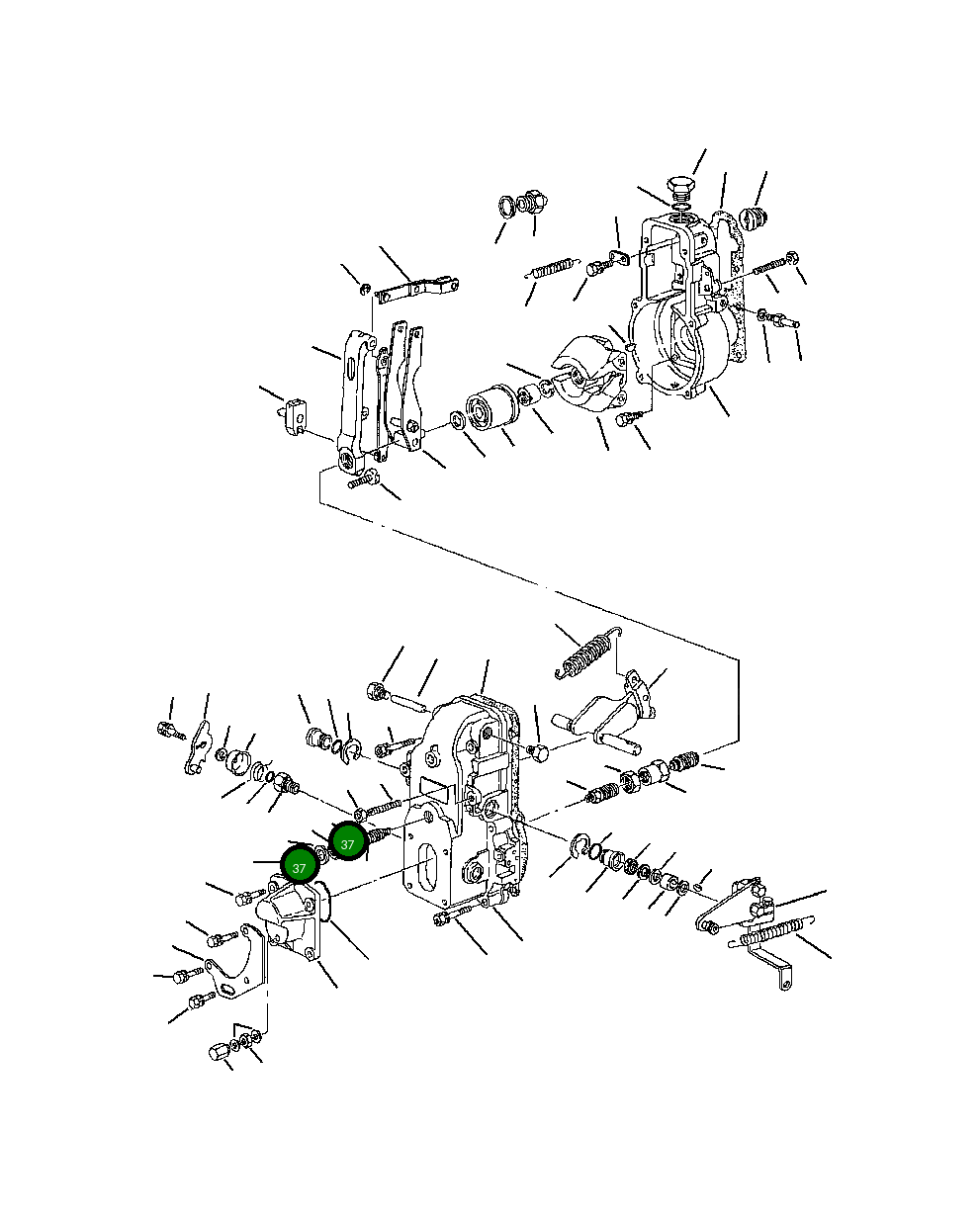 37
37