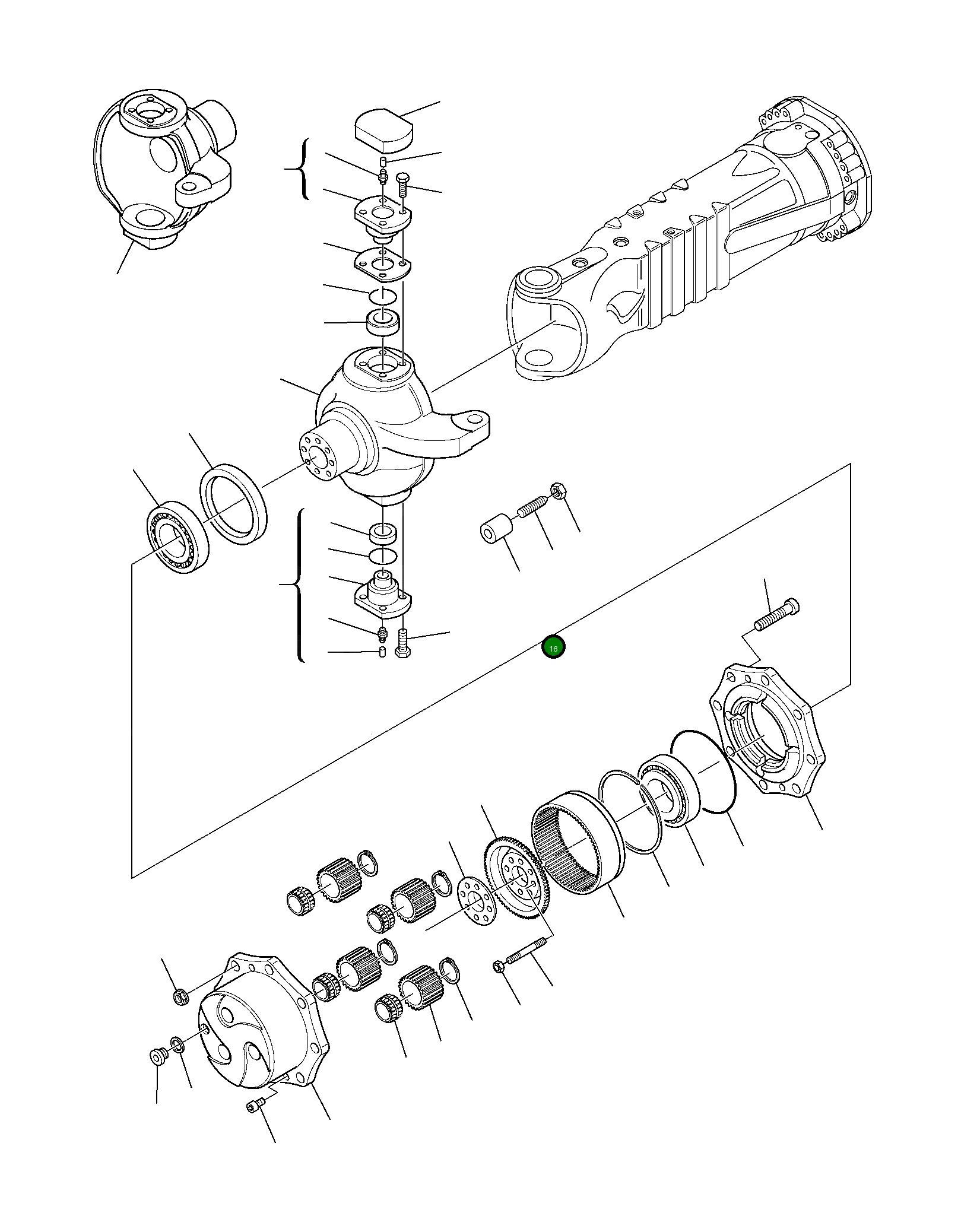 16