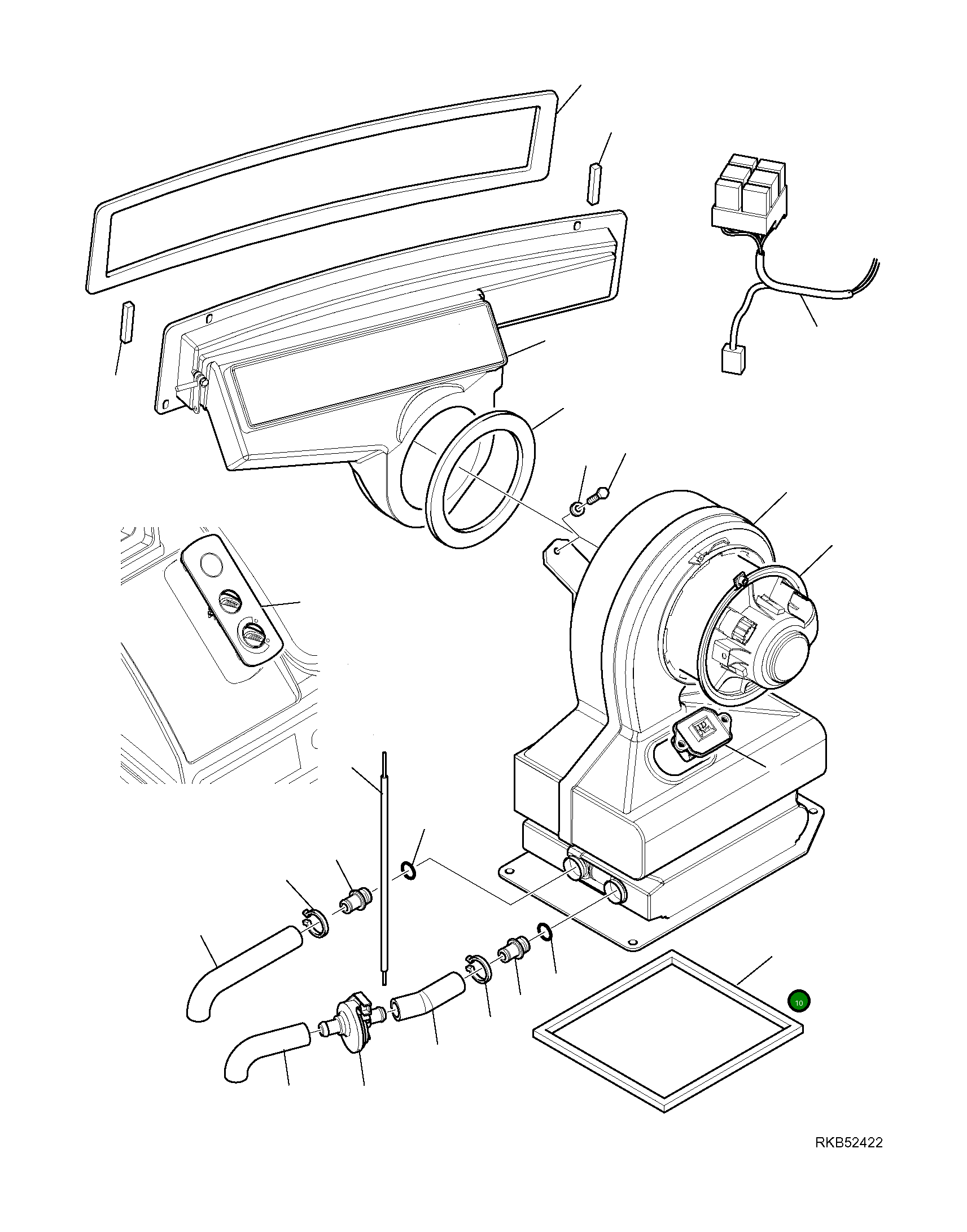 10

RKB52422