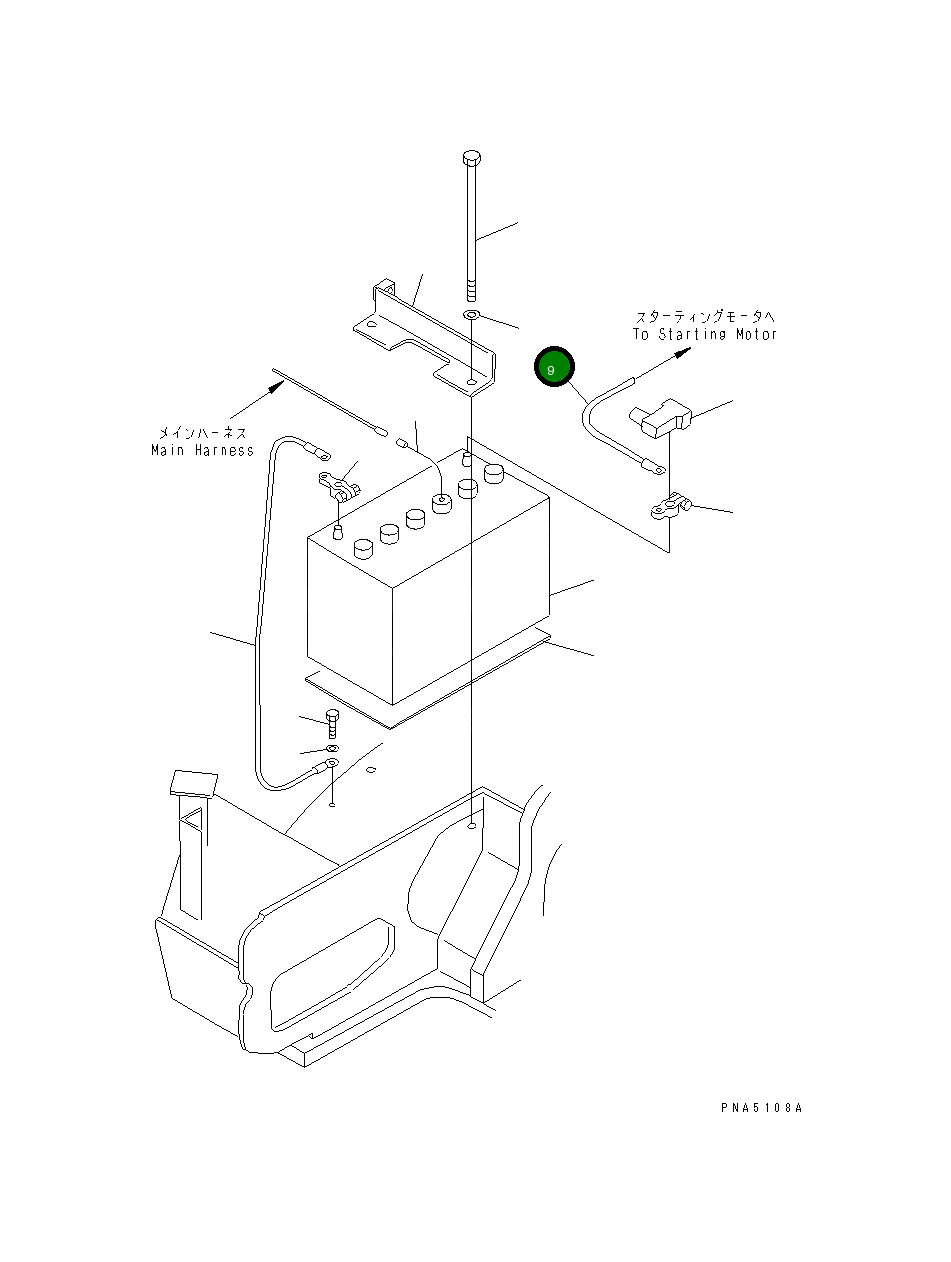 スターティングモータへ
To Starting Motor

9

メインハーネス
Main Harness

PNA5108A