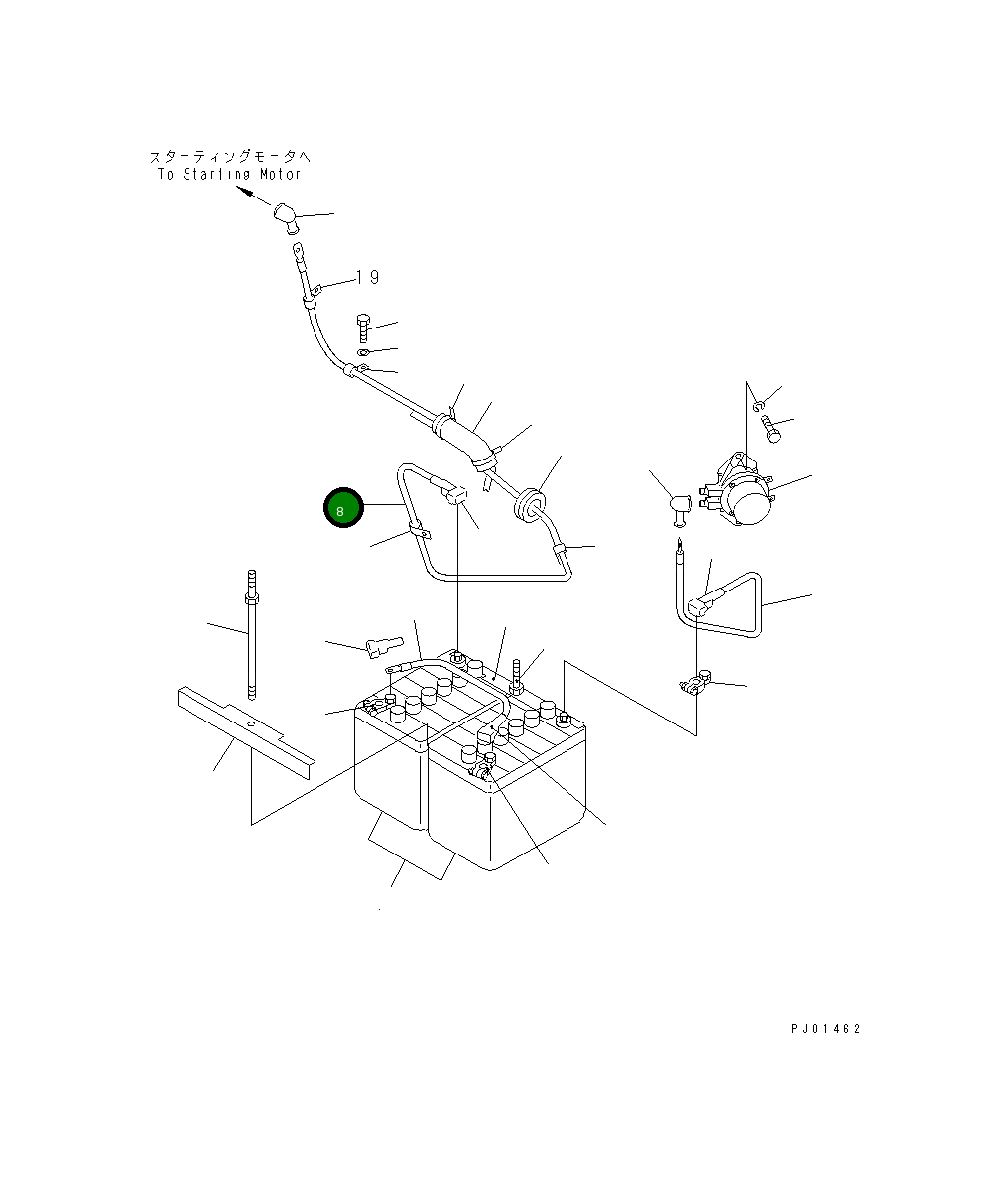 スターティングモータへ
To Starting Motor

19

8

PJ01462