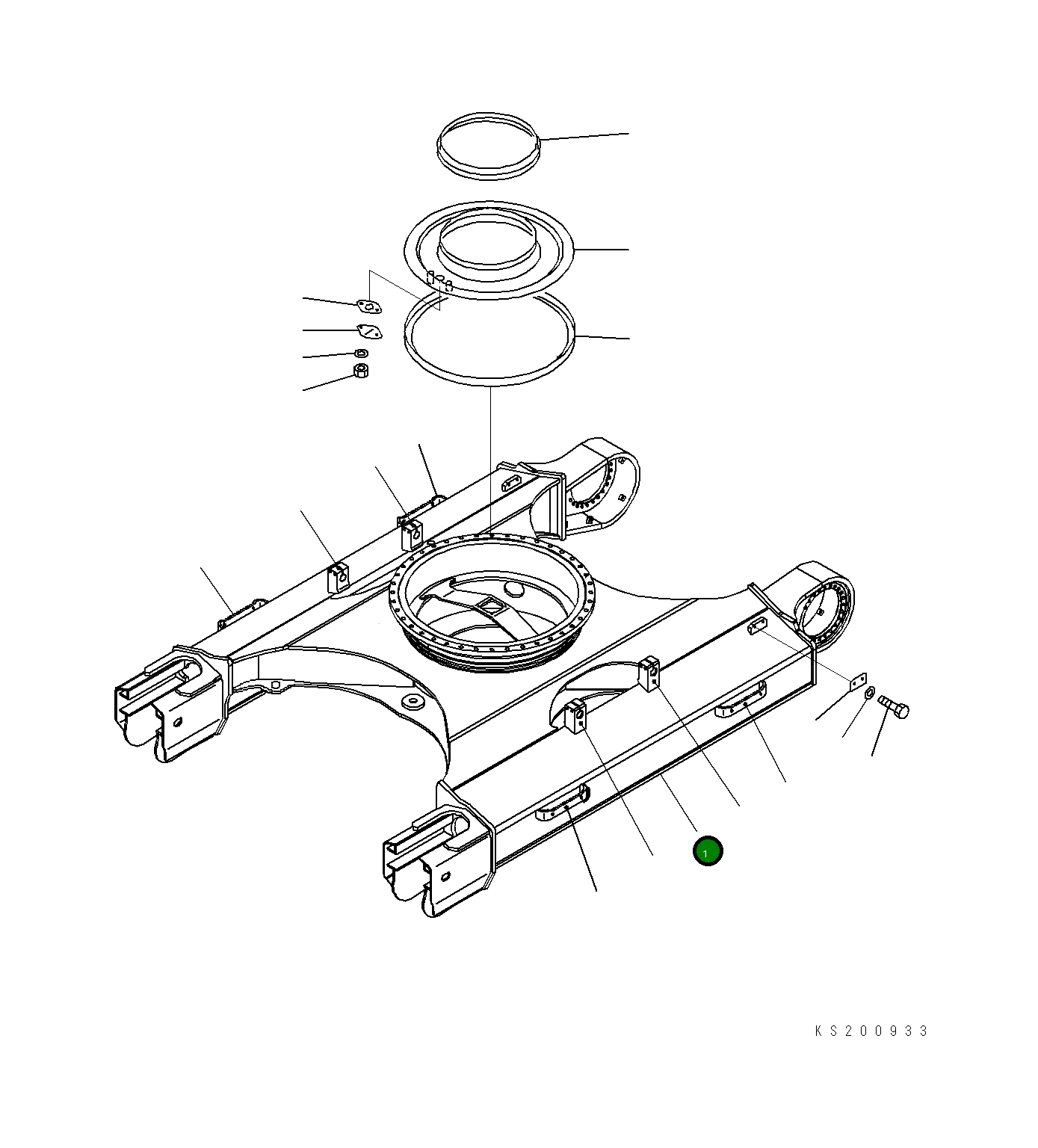 1

KS200933