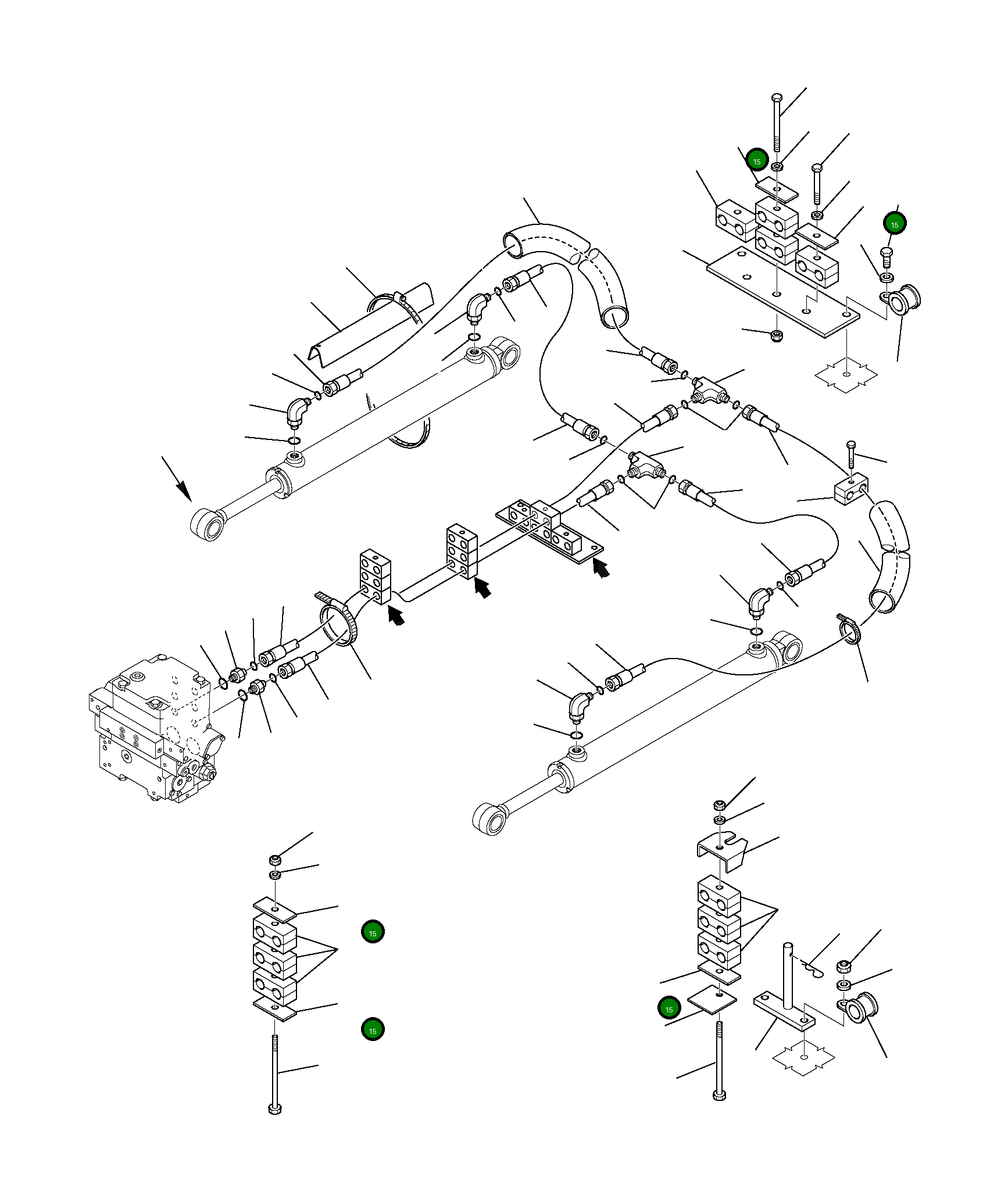 15

15

15

15

15