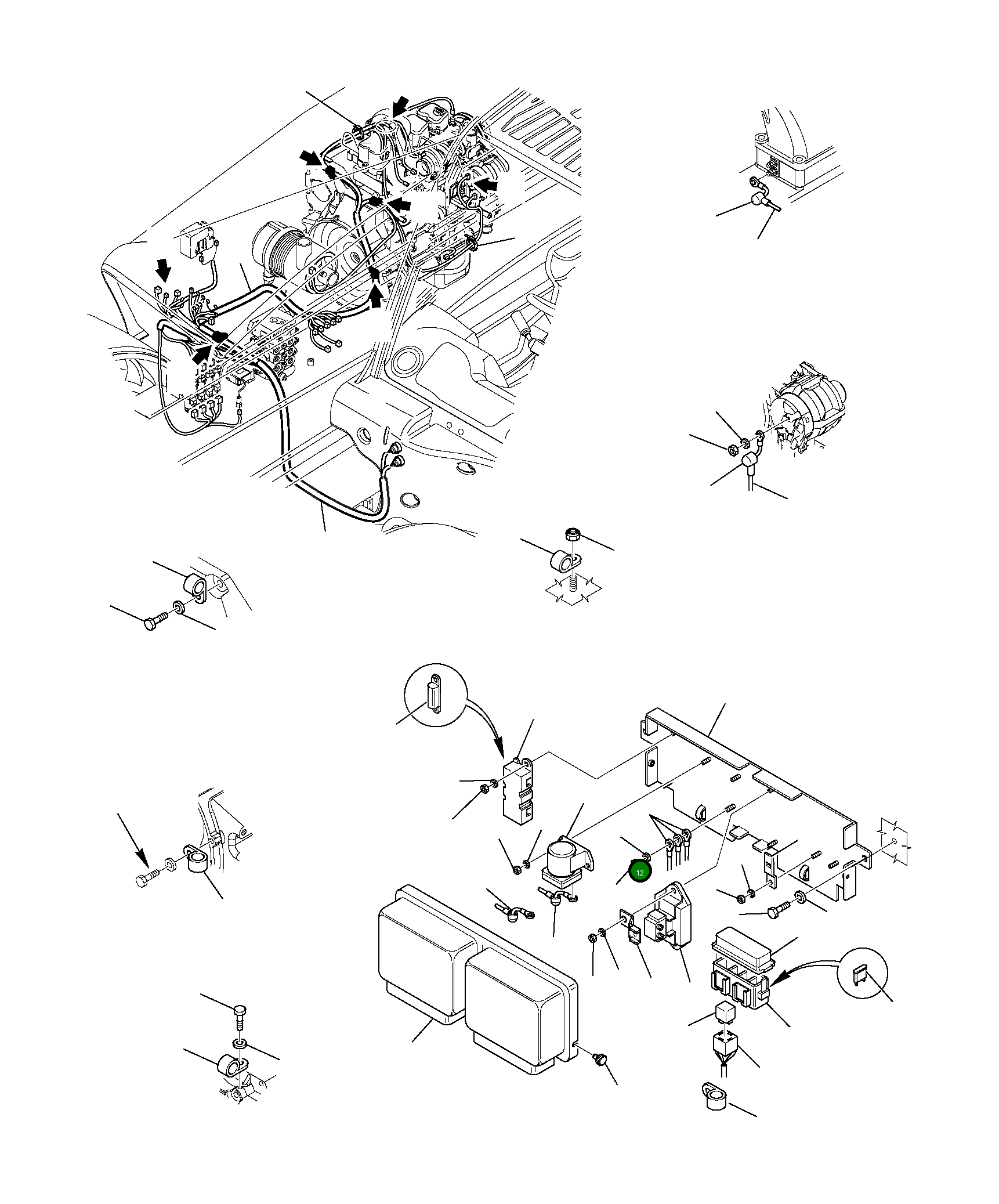 12