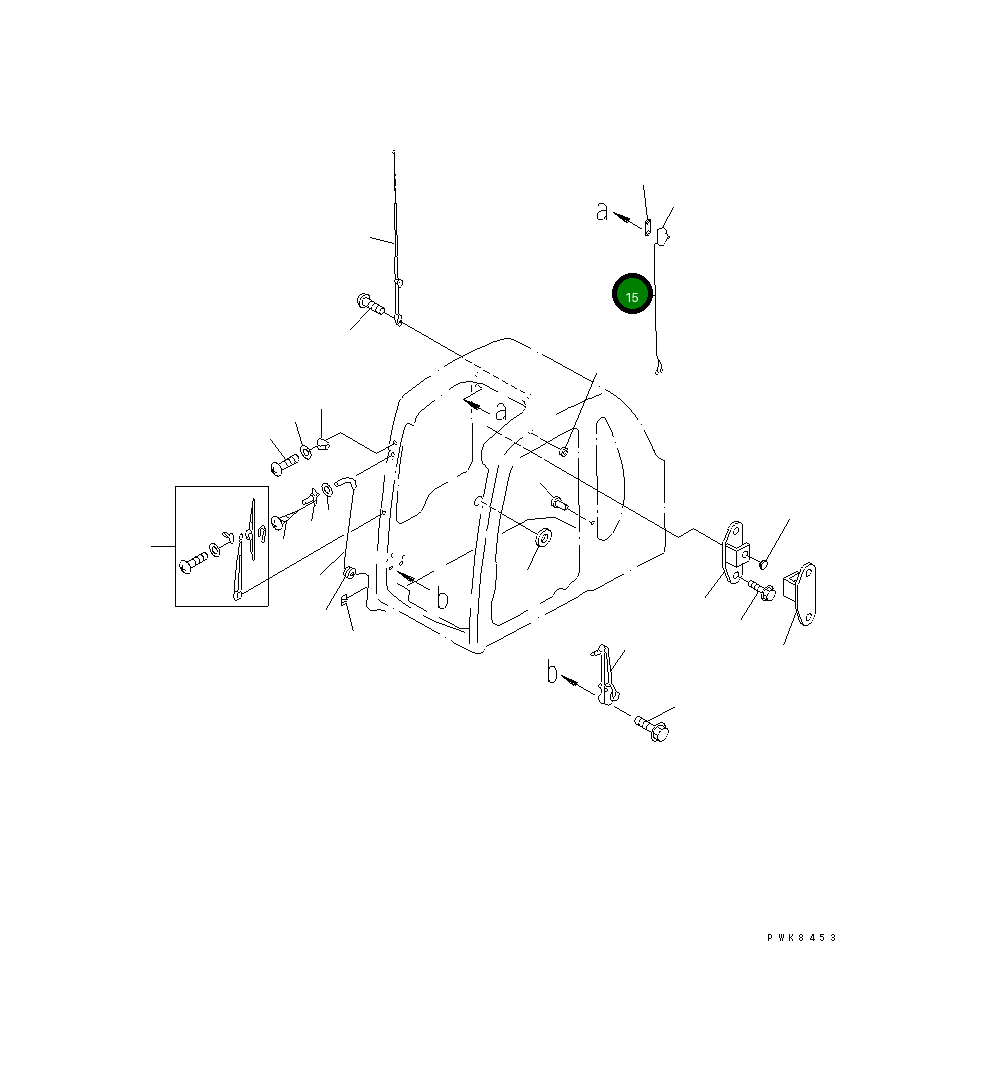 a

15

a

b

b

PWK8453