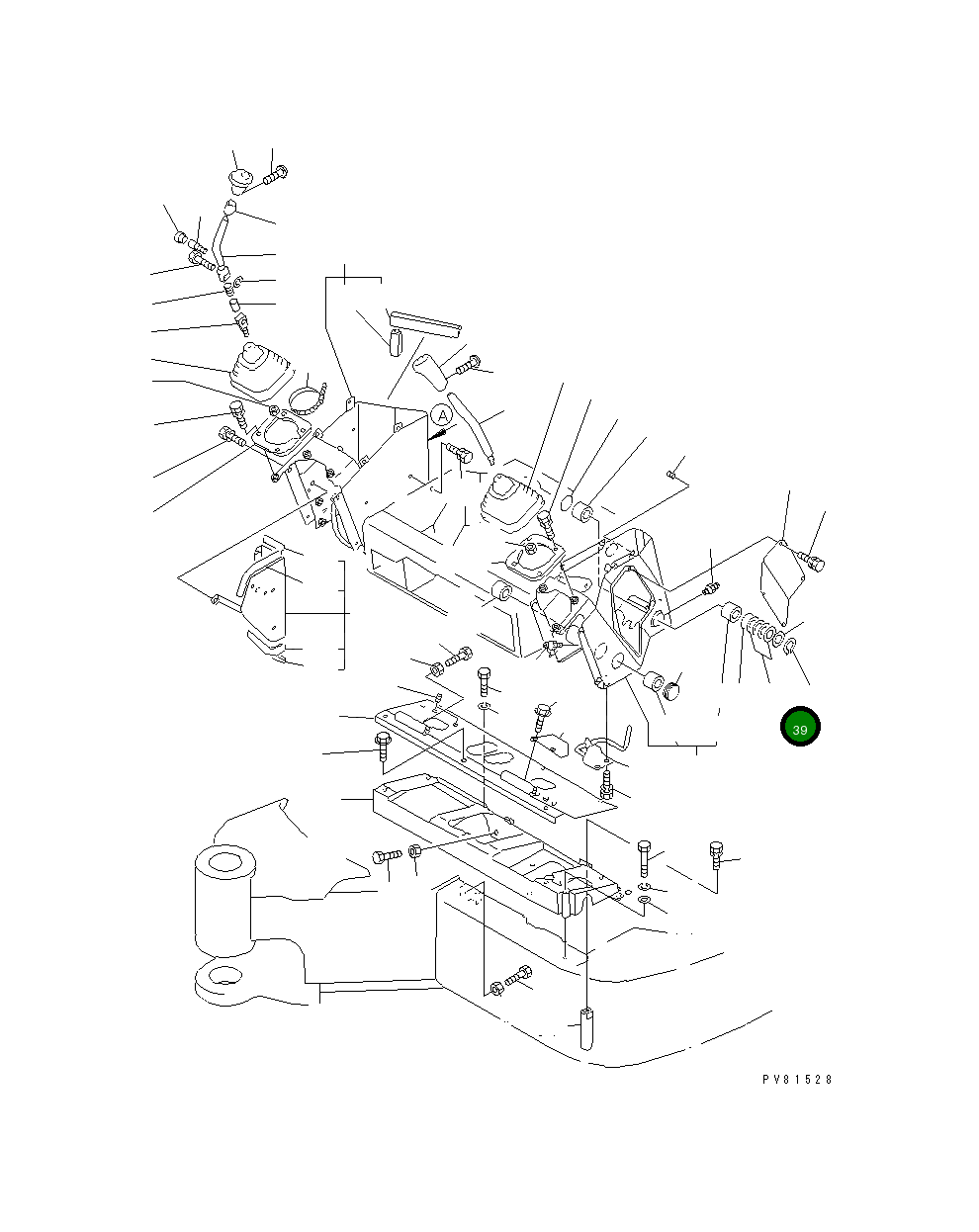 A

39

PV81528