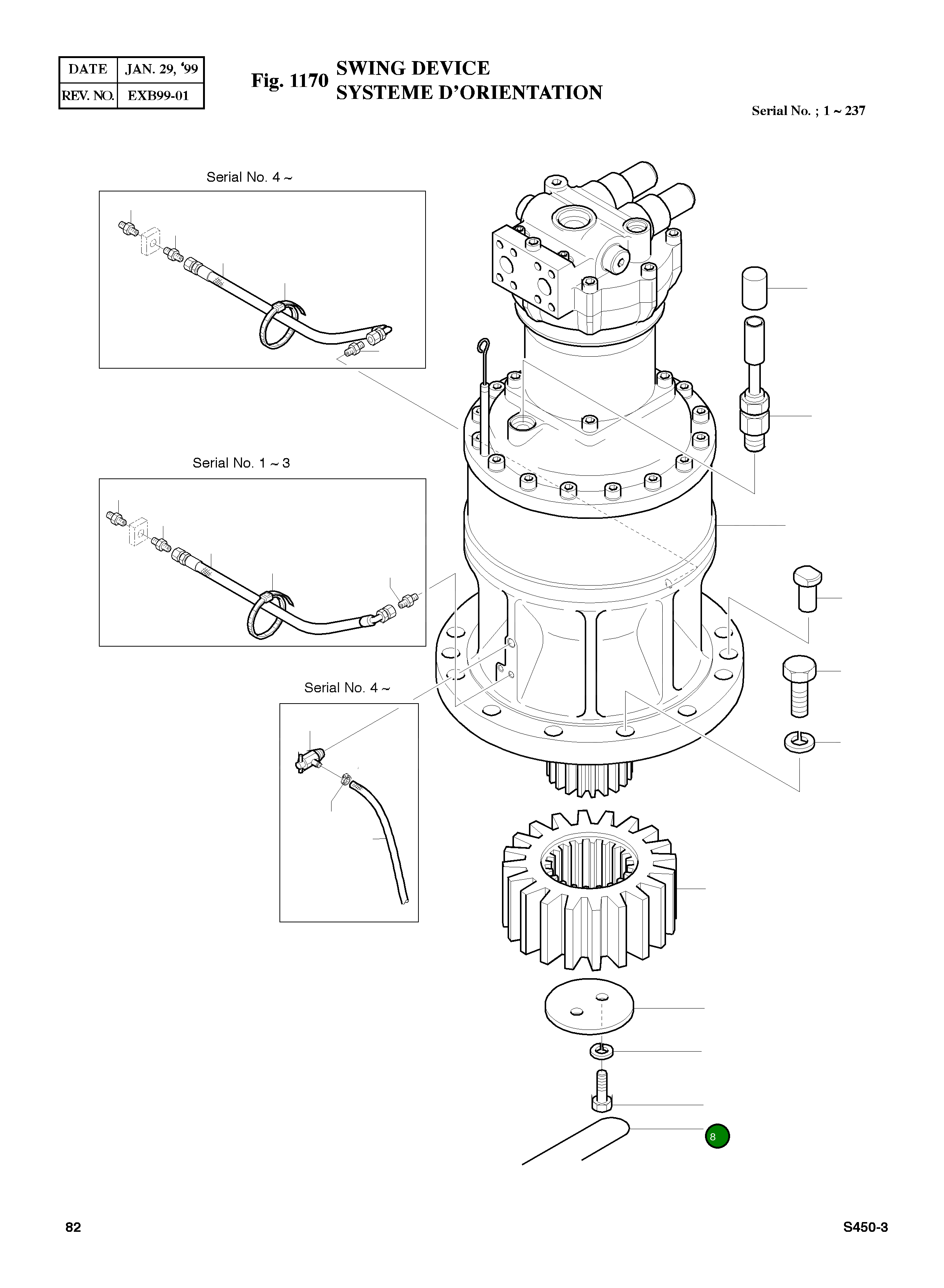 | DATE | JAN. 29, '99 |
|---|---|
| REV. NO. | EXB99-01 |

Fig. 1170 SWING DEVICE
SYSTEME D'ORIENTATION

Serial No. ; 1 ~ 237

Serial No. 4 ~

Serial No. 1 ~ 3

Serial No. 4 ~

8

82

S450-3