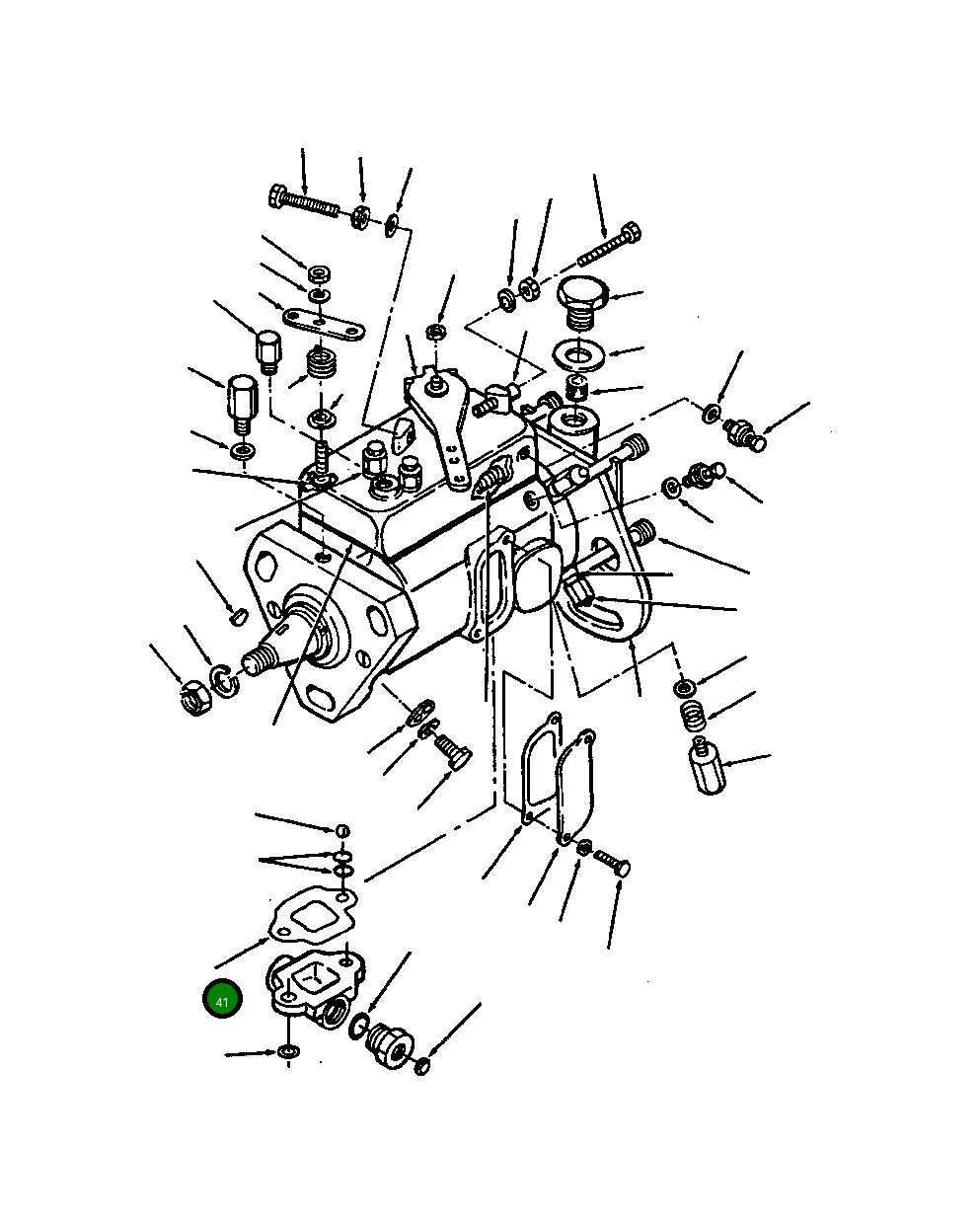 41