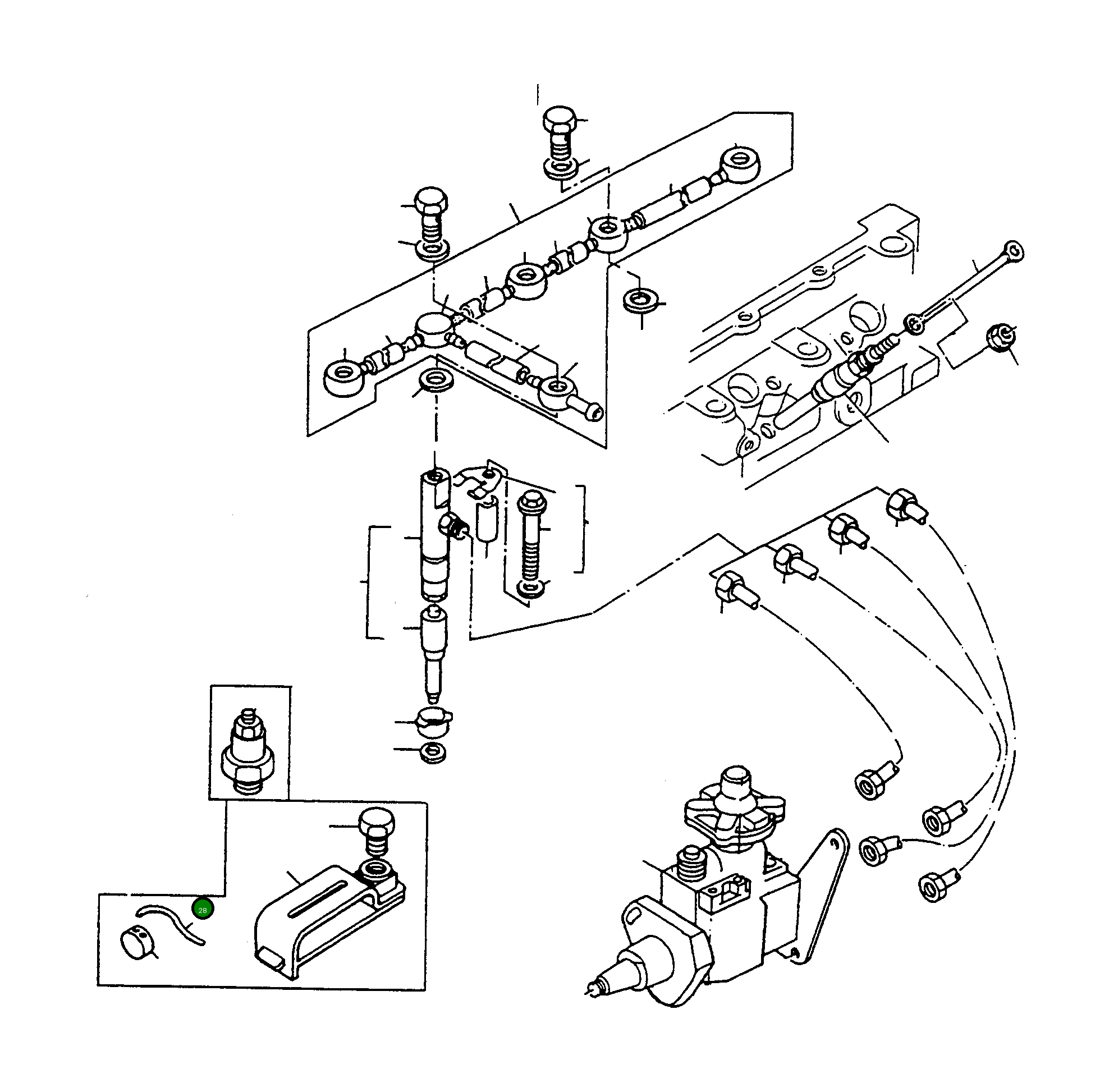 28