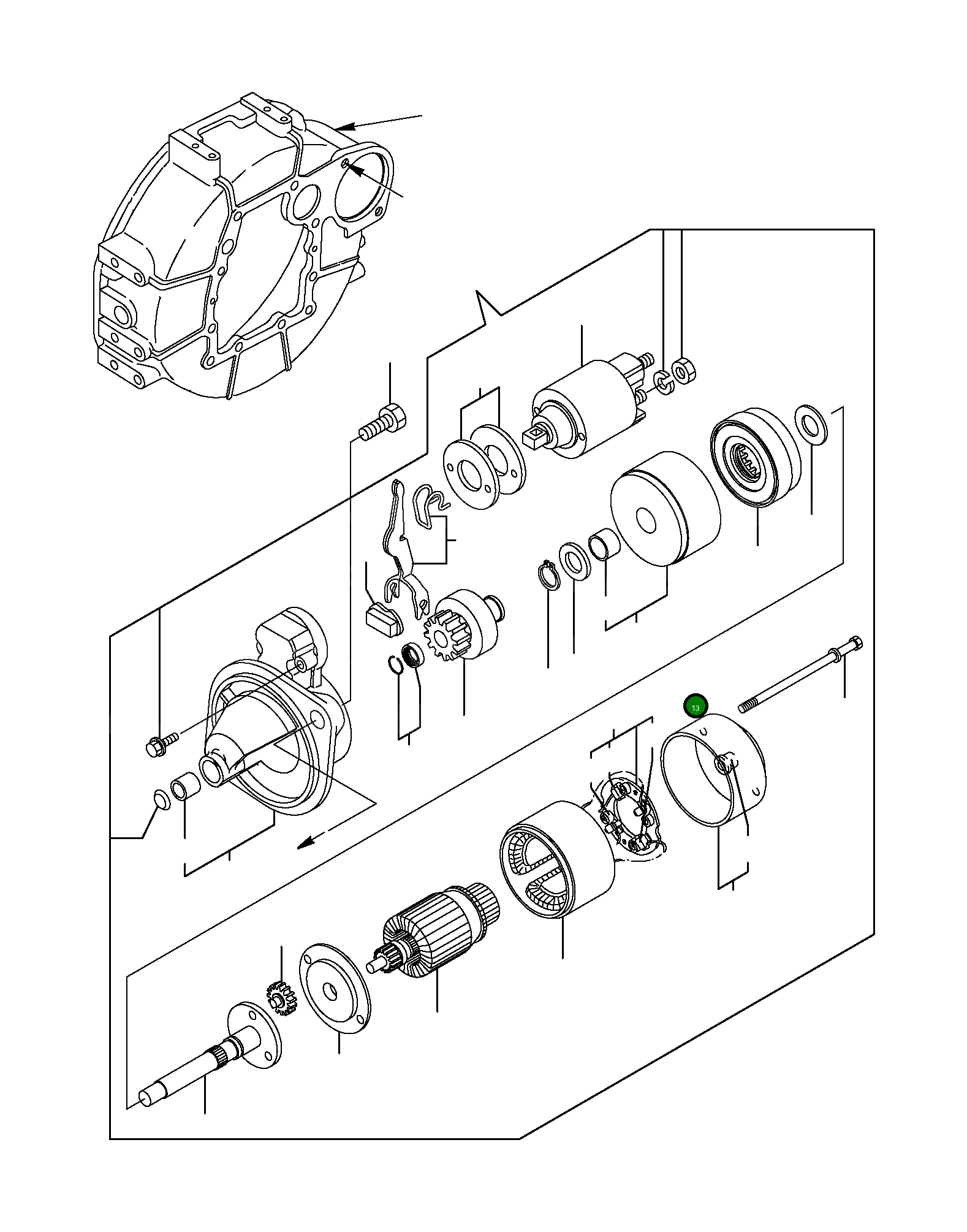 13