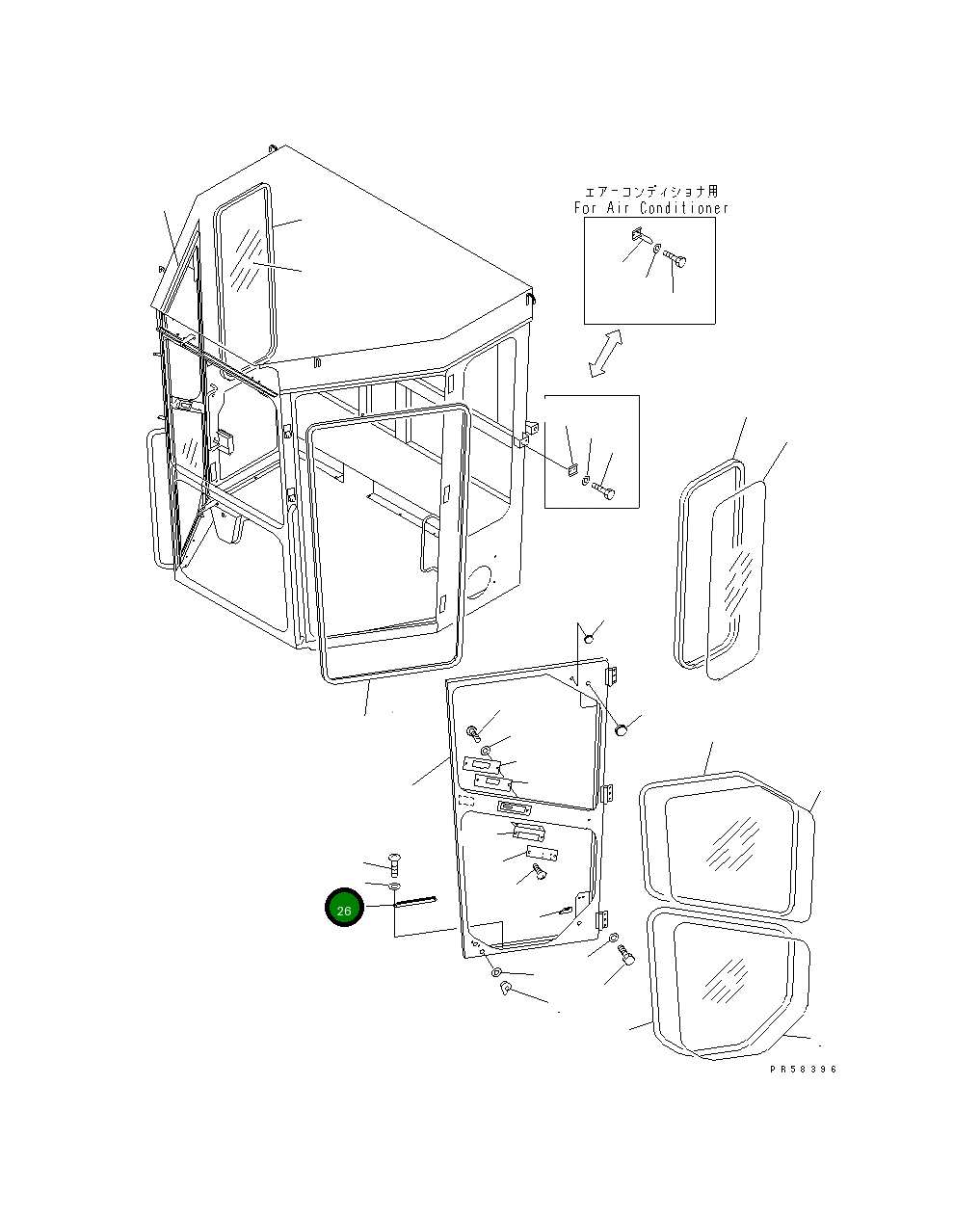 エアーコンディショナ用
For Air Conditioner

26

PR58396