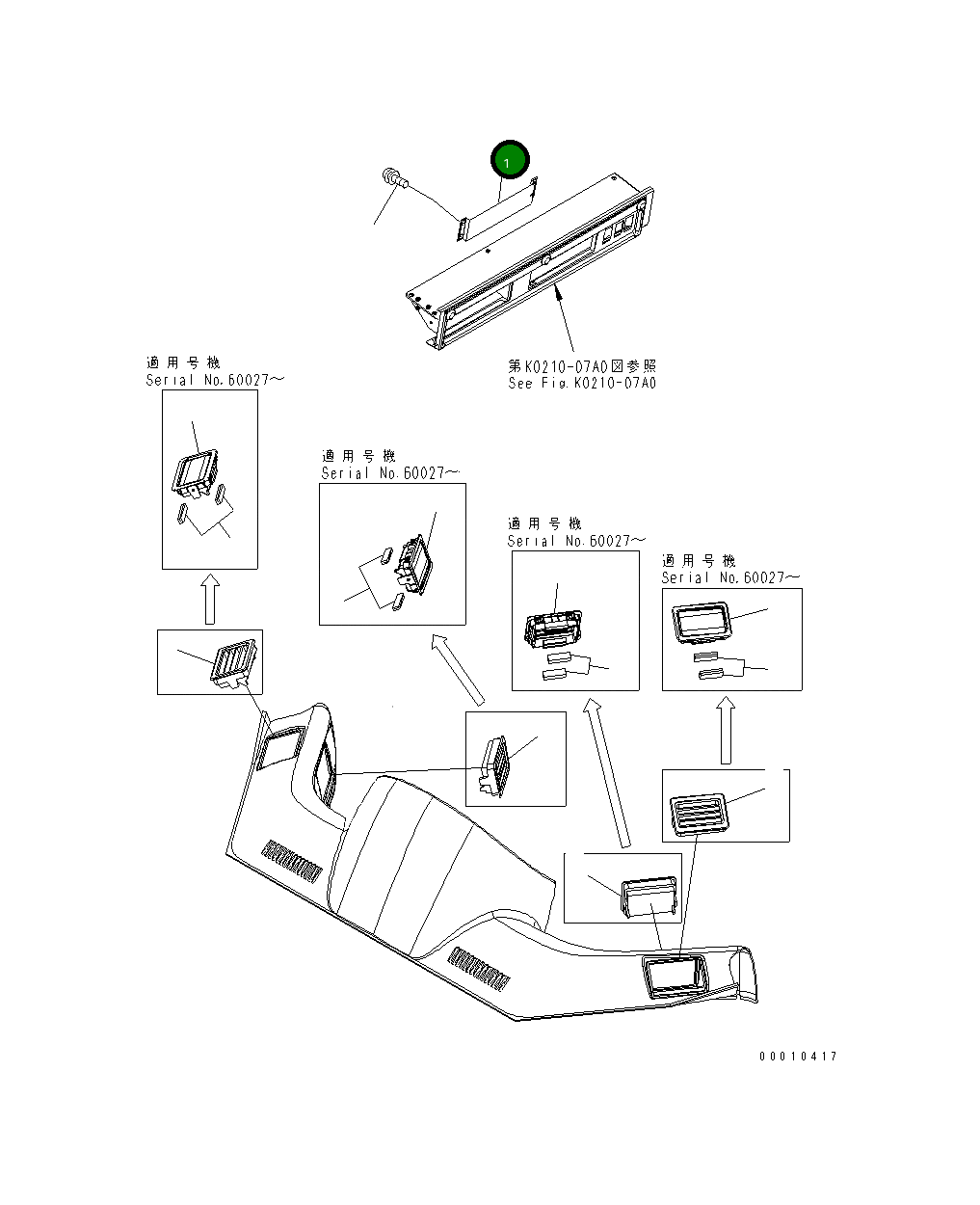 1

第K0210-07A0図参照
See Fig.K0210-07A0

適用号機
Serial No.60027～

適用号機
Serial No.60027～

適用号機
Serial No.60027～

適用号機
Serial No.60027～

00010417