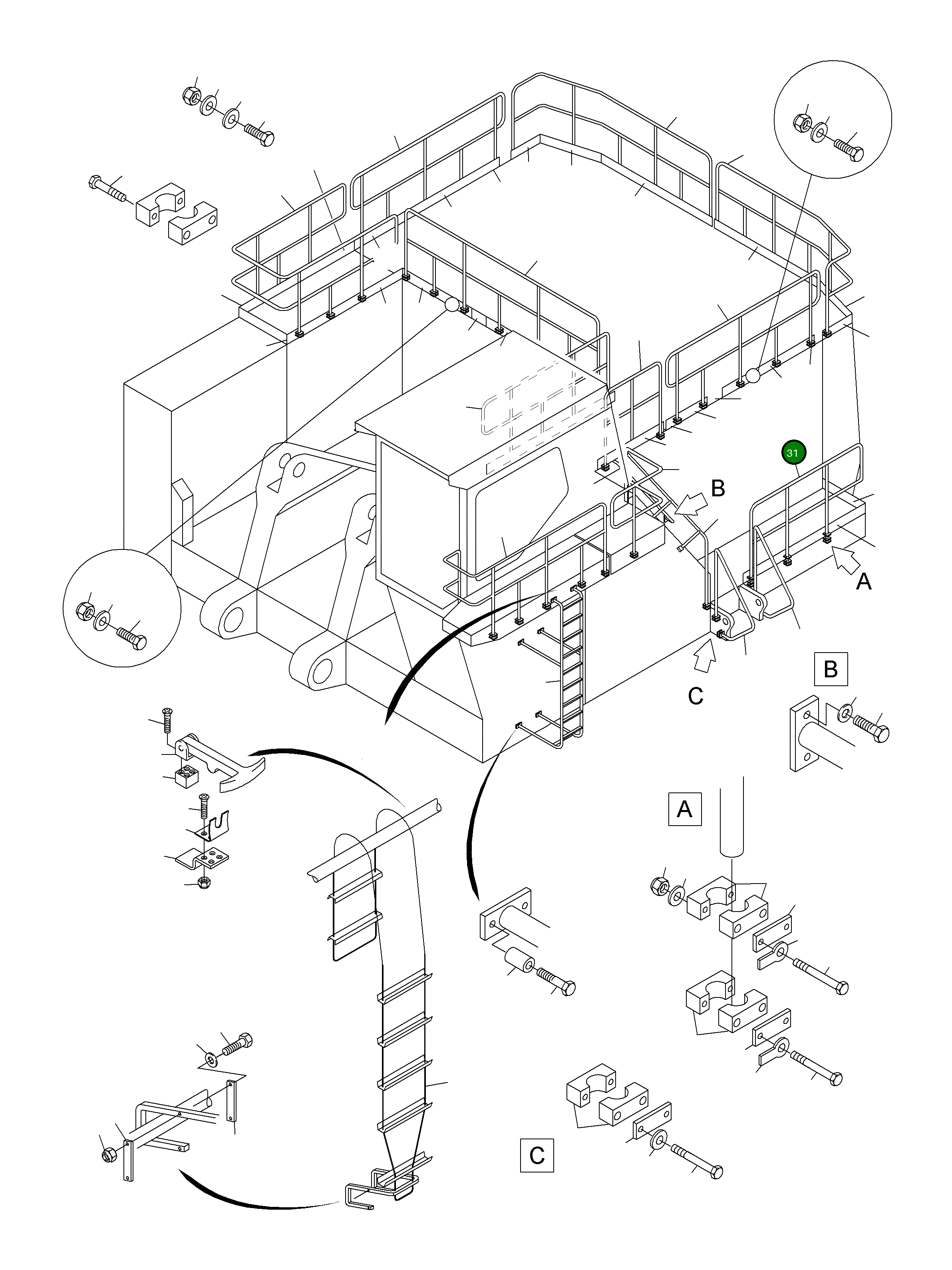 31
B
A
C
B
A
C