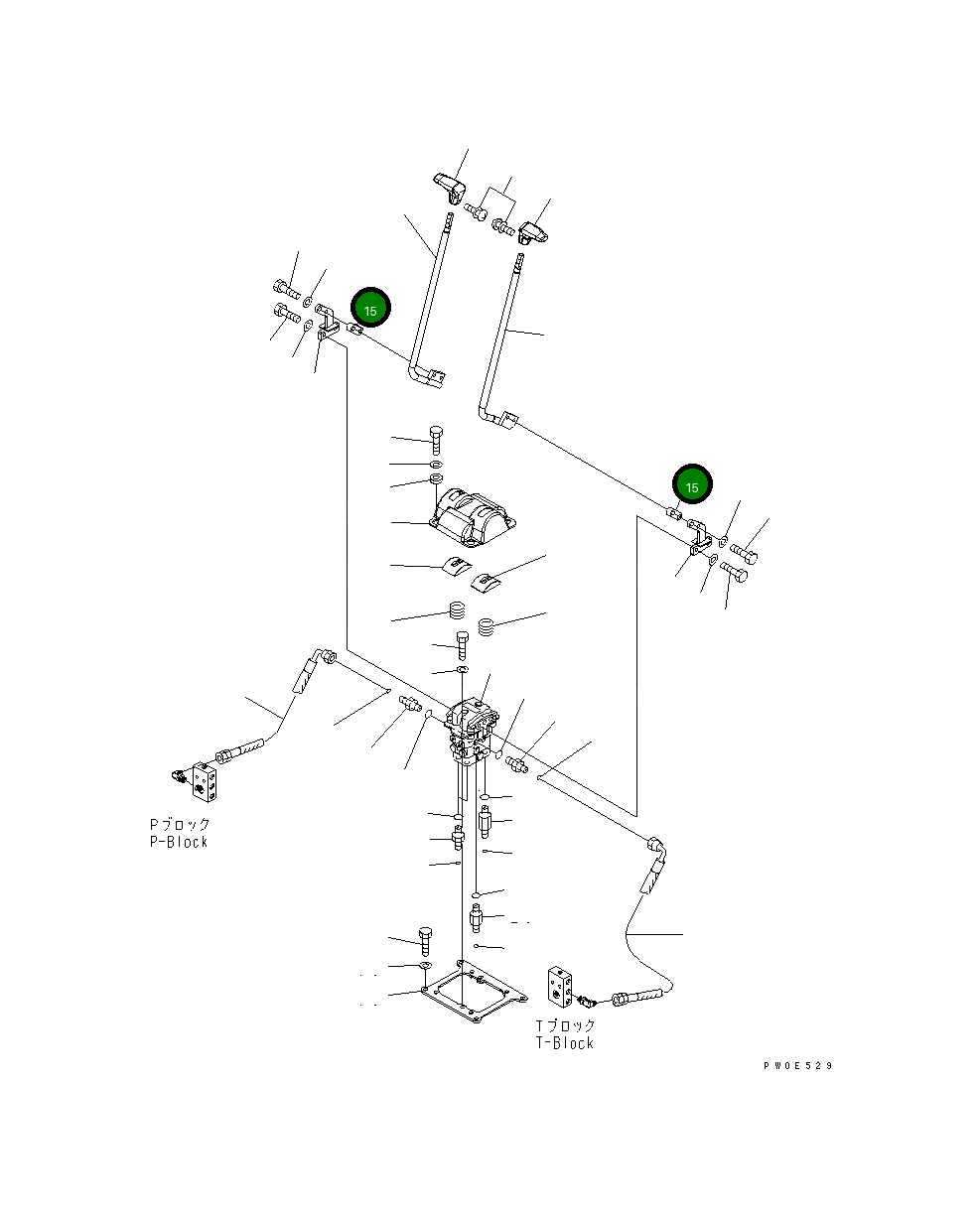 15

15

Pブロック
P-Block

Tブロック
T-Block

PW0E529