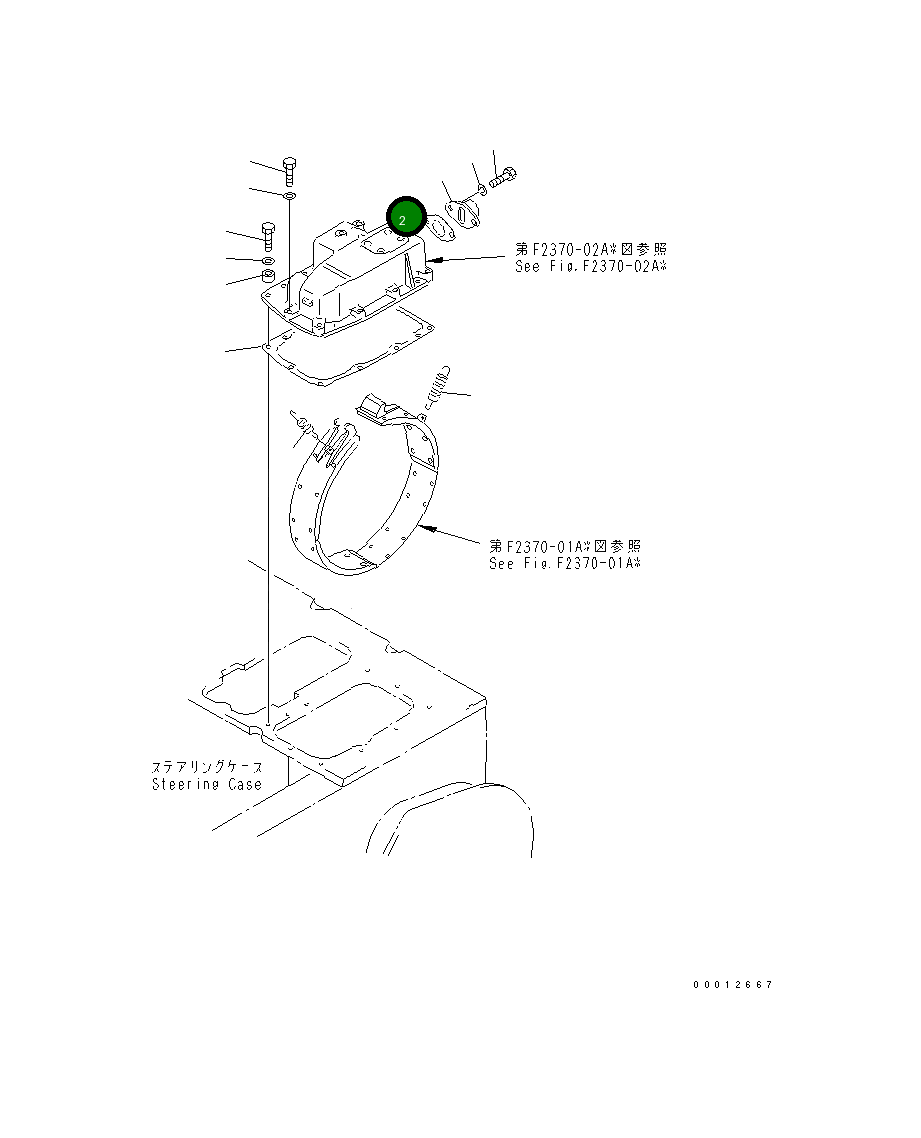 2

第F2370-02A※図参照
See Fig.F2370-02A※

第F2370-01A※図参照
See Fig.F2370-01A※

ステアリングケース
Steering Case

00012667