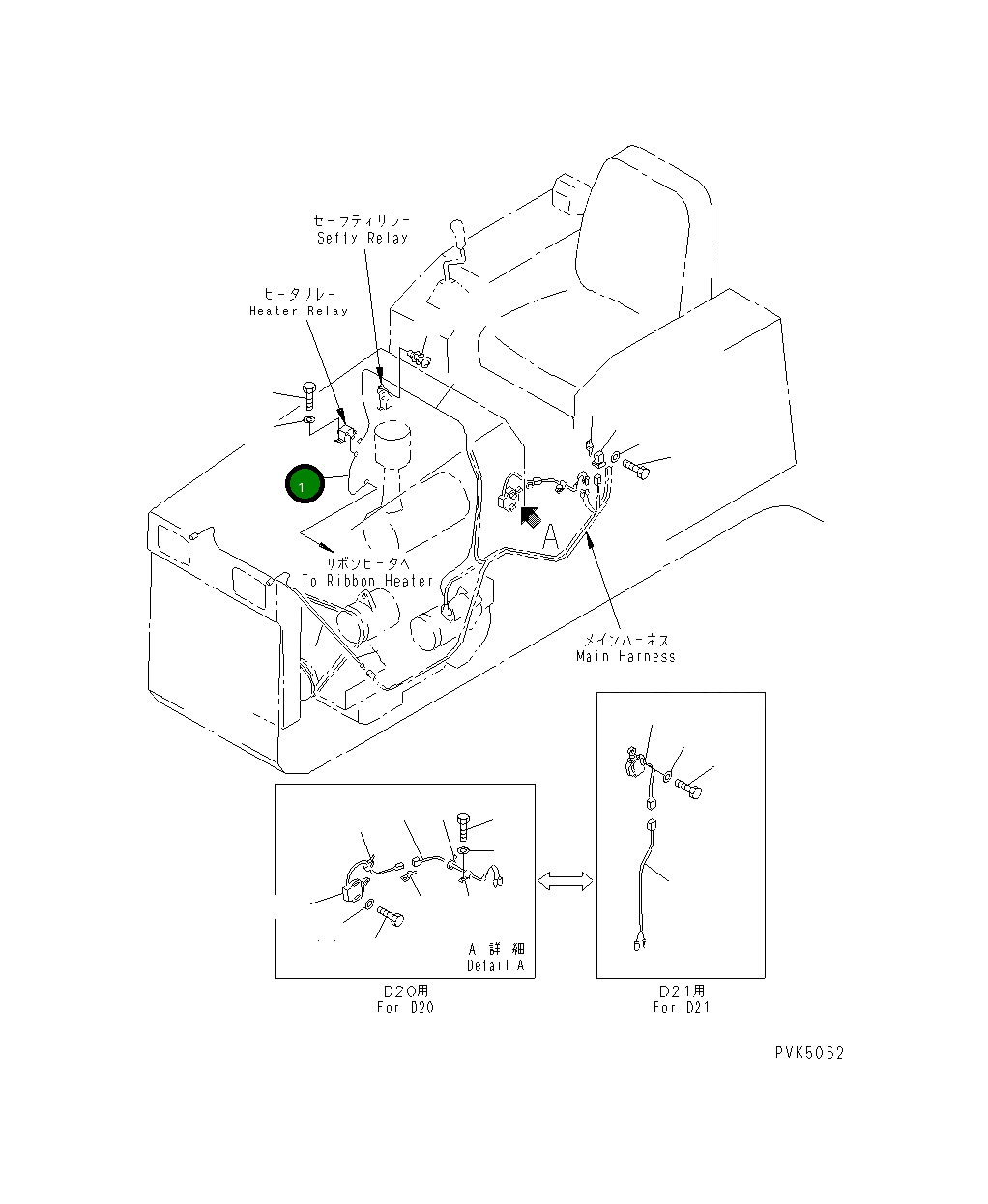 セーフティリレー
Sefty Relay

ヒータリレー
Heater Relay

1

リボンヒータへ
To Ribbon Heater

A

メインハーネス
Main Harness

A 詳細
Detail A

D20用
For D20

D21用
For D21

PVK5062