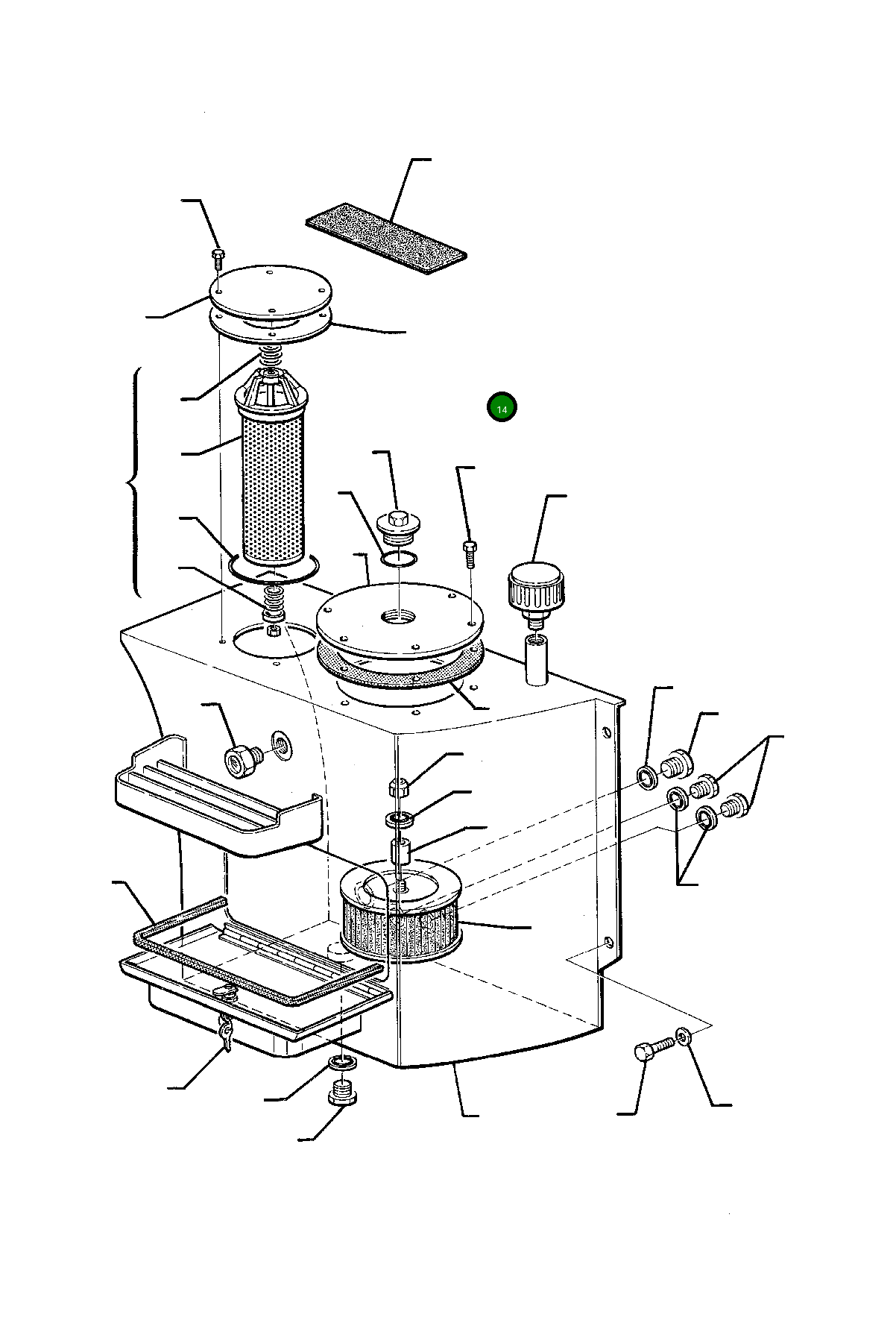 14