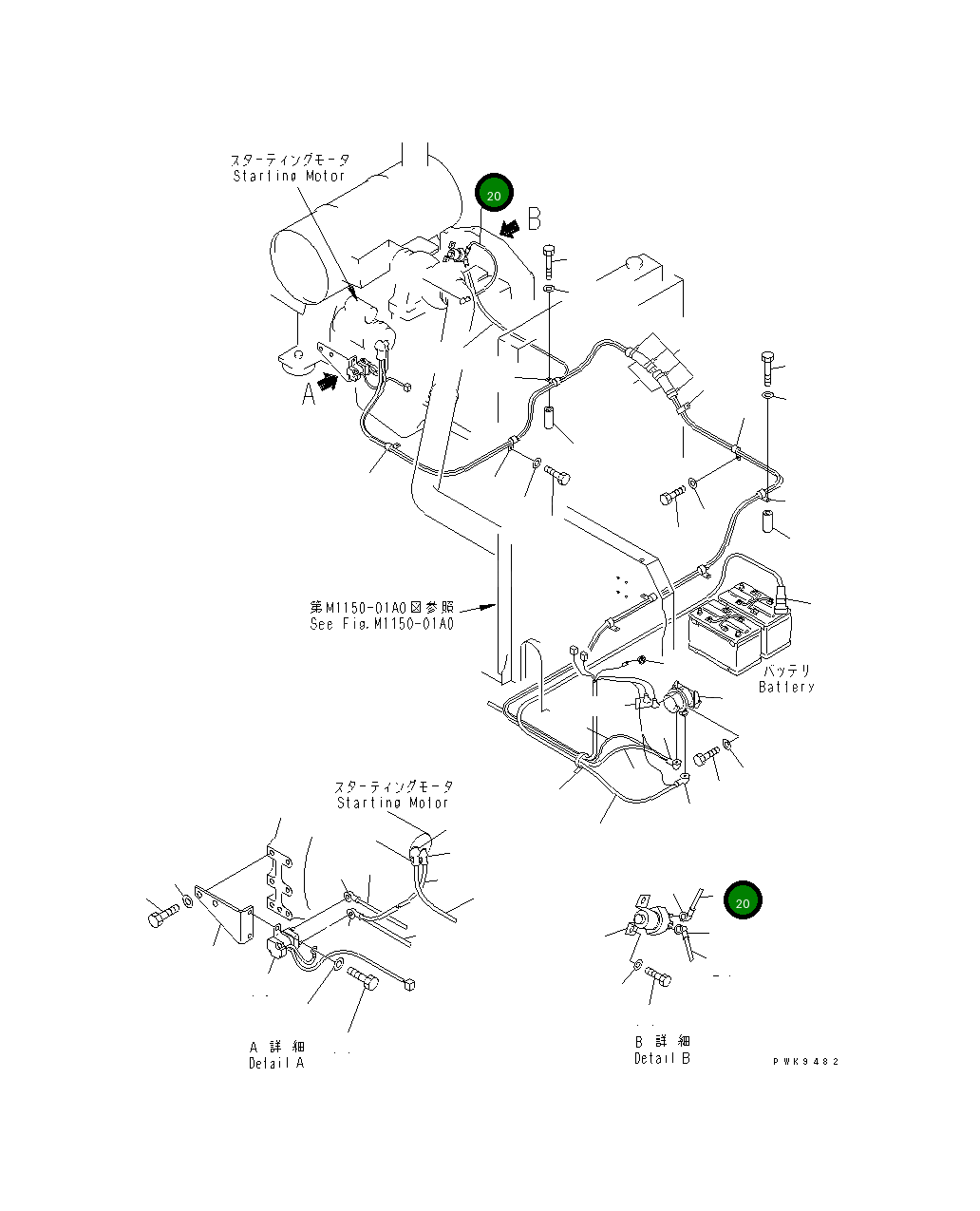 スターティングモータ
Starting Motor

20

B

A

第M1150-01A0図参照
See Fig.M1150-01A0

バッテリ
Battery

スターティングモータ
Starting Motor

20

A 詳 細
Detail A

B 詳 細
Detail B

PWK9482