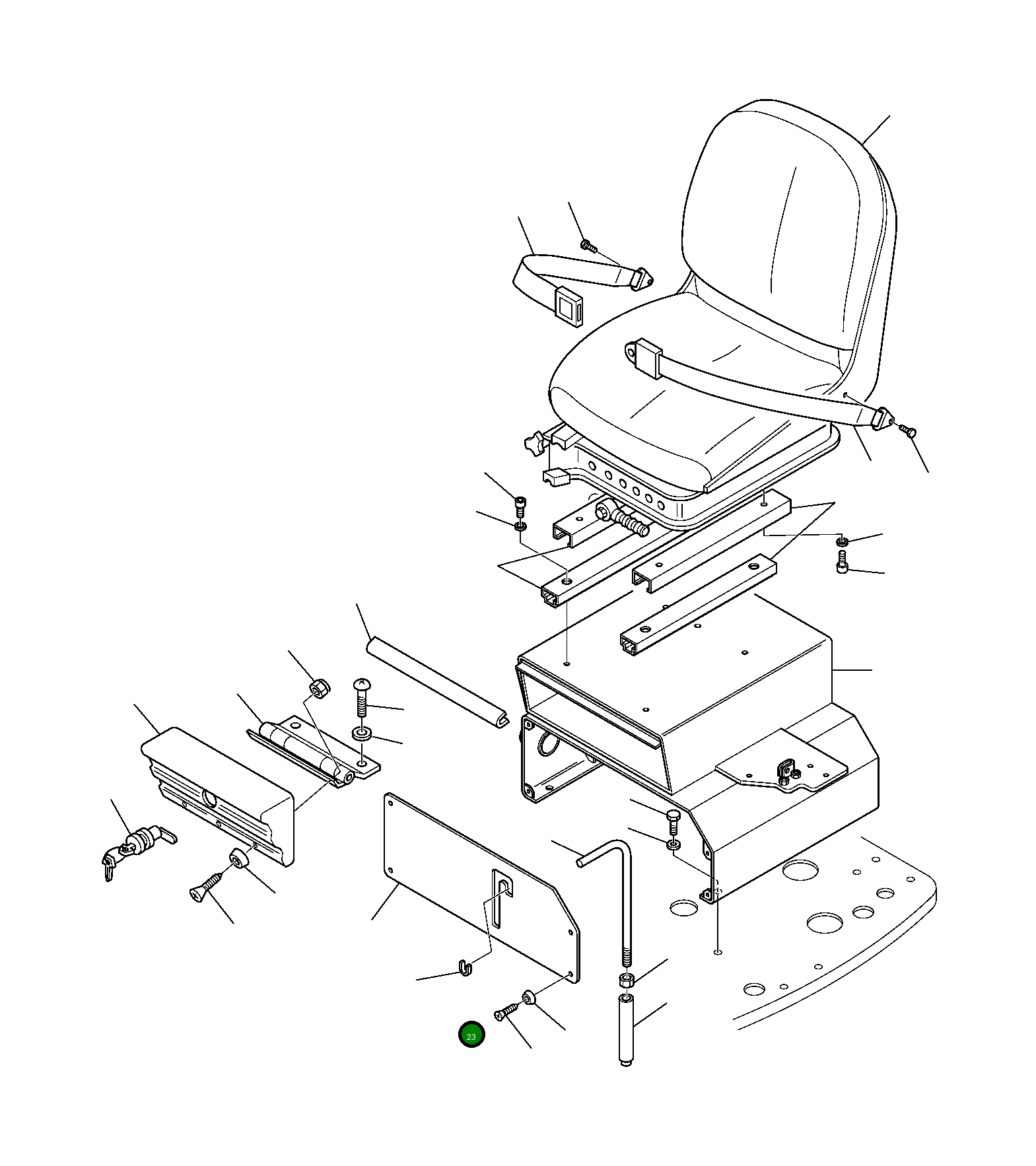 23