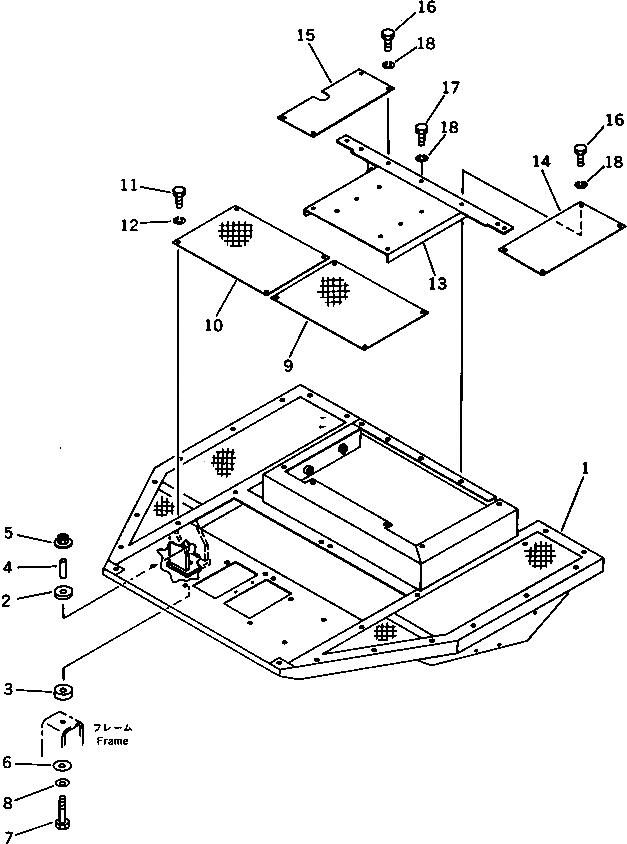 16
15
18
17
18
16
14
18
11
12
13
10
9
1
5
4
2
3
フレーム
Frame
6
8
7