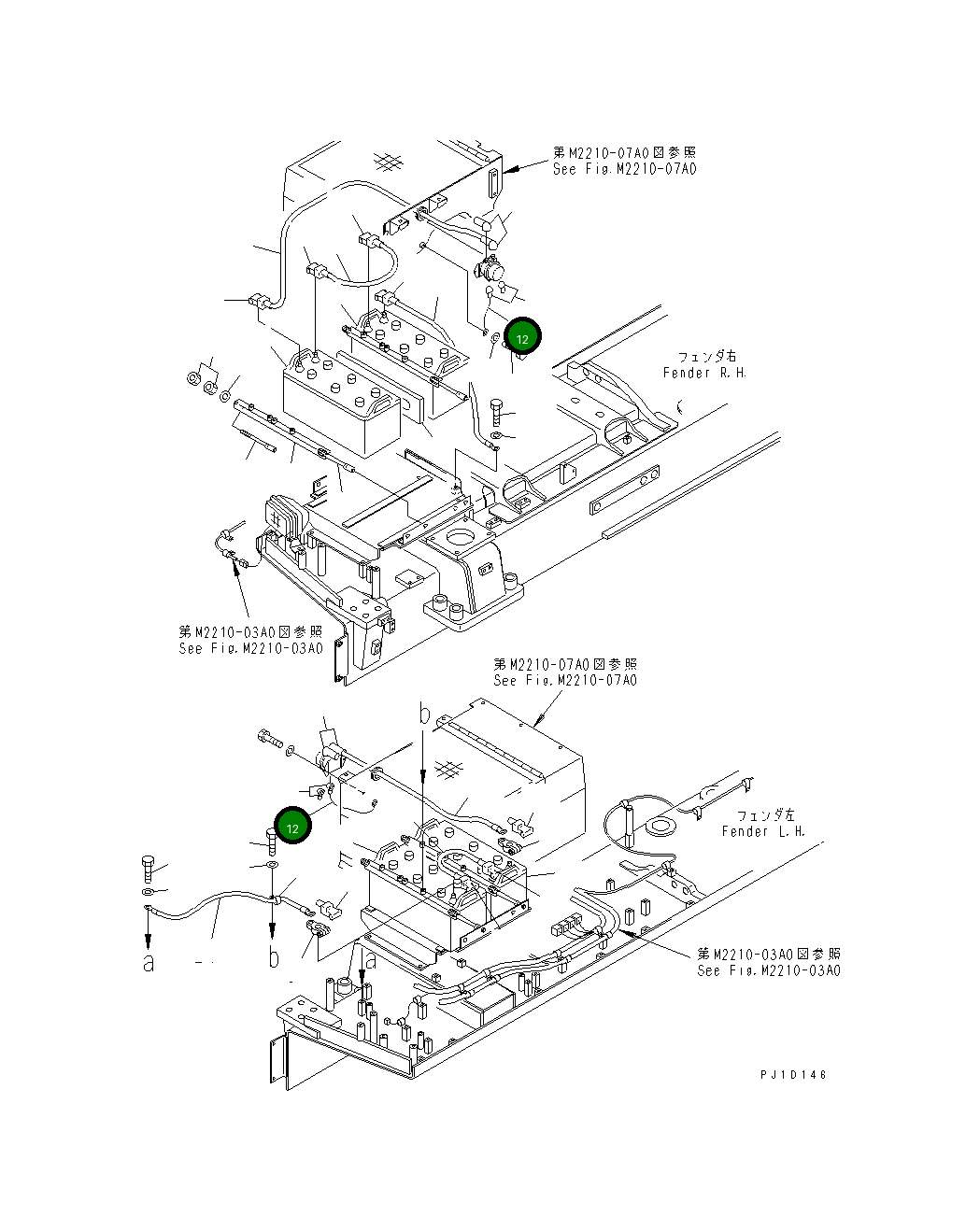 第M2210-07A0図参照
See Fig.M2210-07A0

12

フェンダ右
Fender R.H.

第M2210-03A0図参照
See Fig.M2210-03A0

第M2210-07A0図参照
See Fig.M2210-07A0

b

12

フェンダ左
Fender L.H.

a

b

a

第M2210-03A0図参照
See Fig.M2210-03A0

PJ1D146