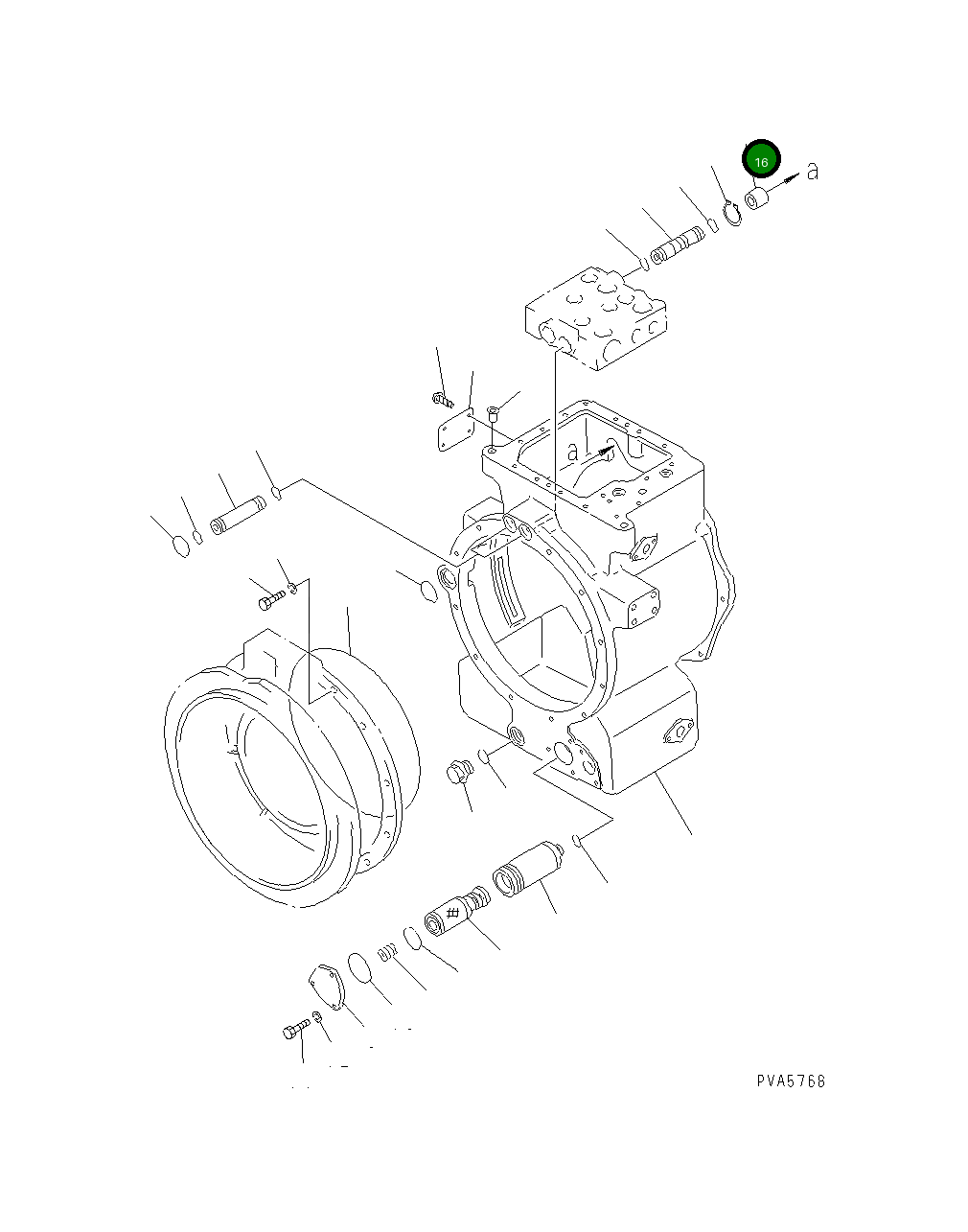 16
a
a
#
PVA5766