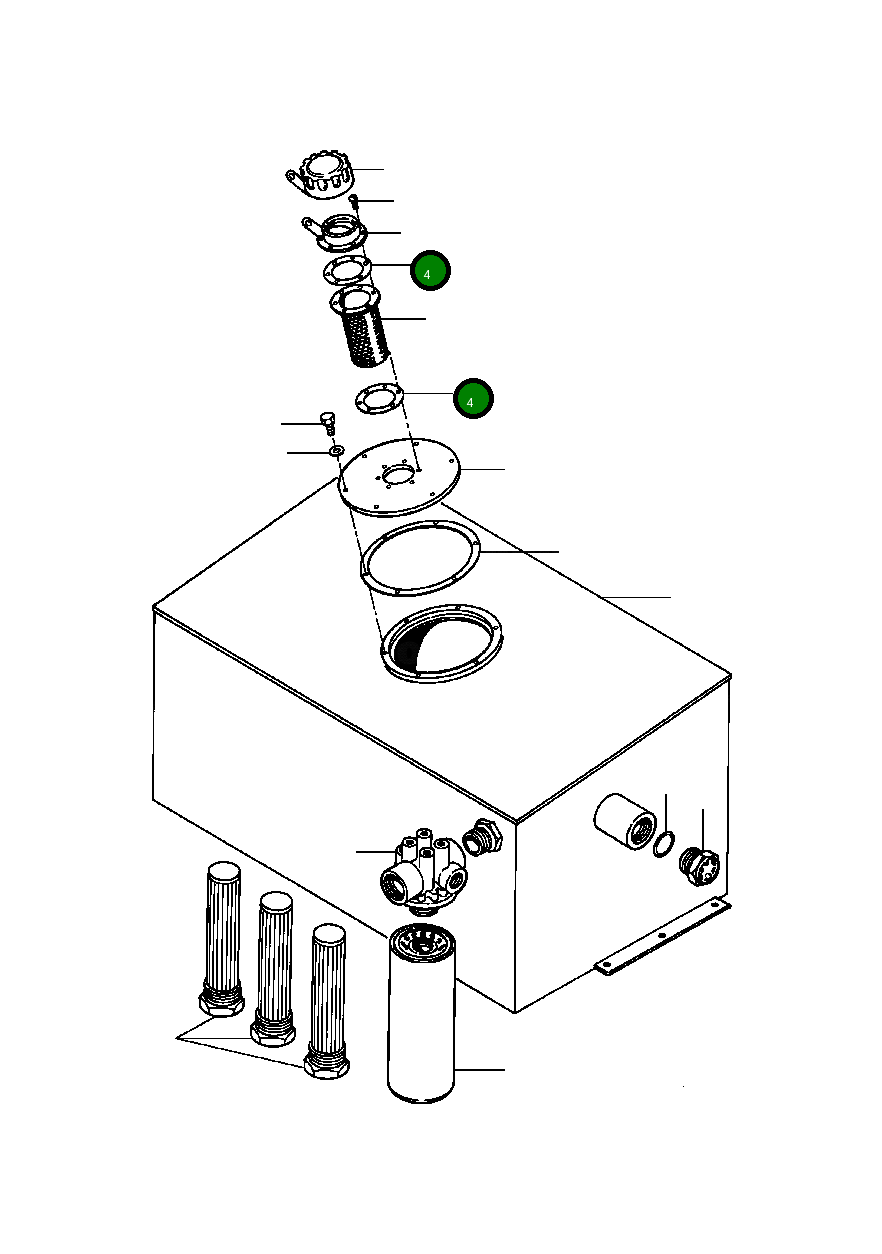 4
4