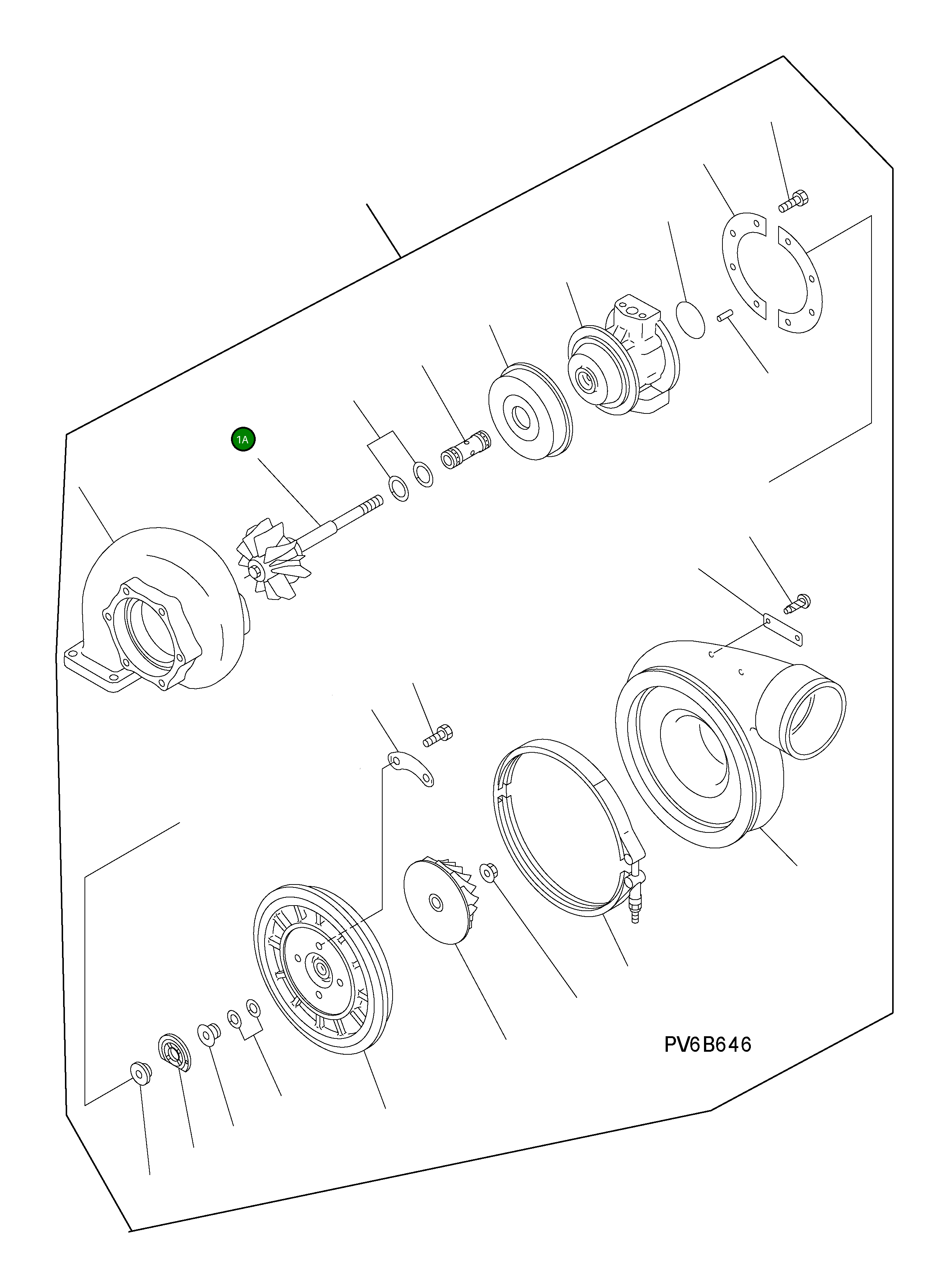 1A

PV6B646