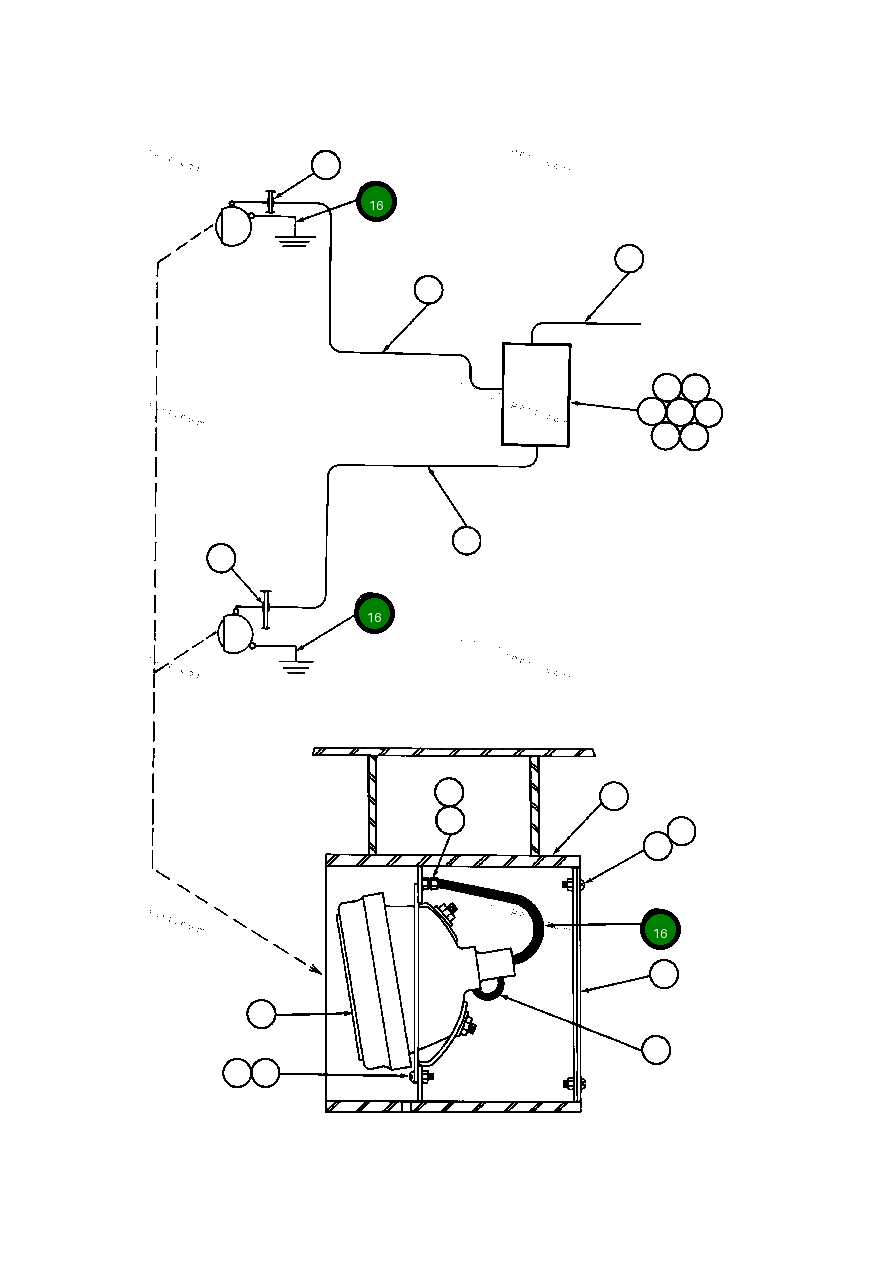 16

16

16