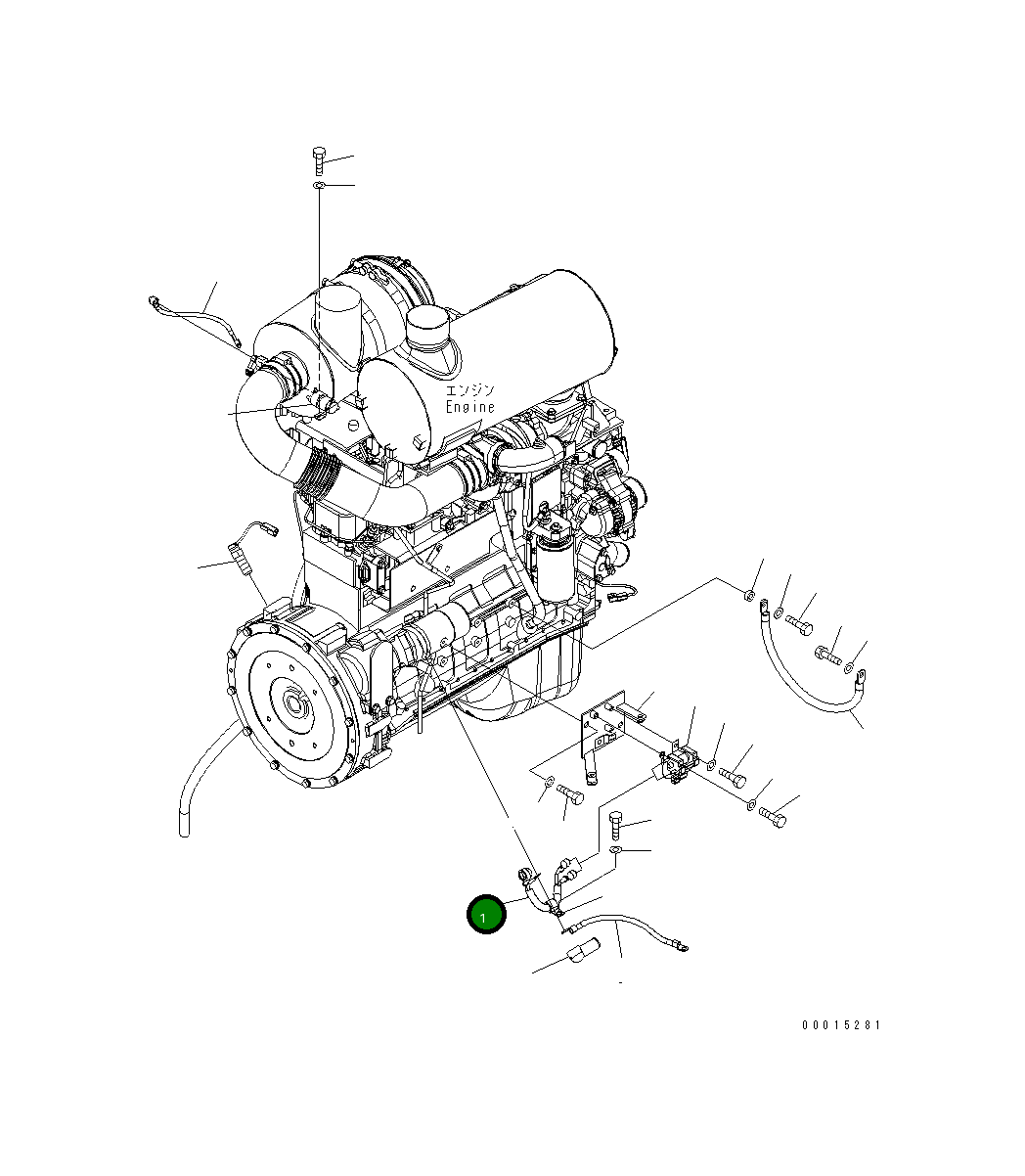 エンジン
Engine

1

00015281