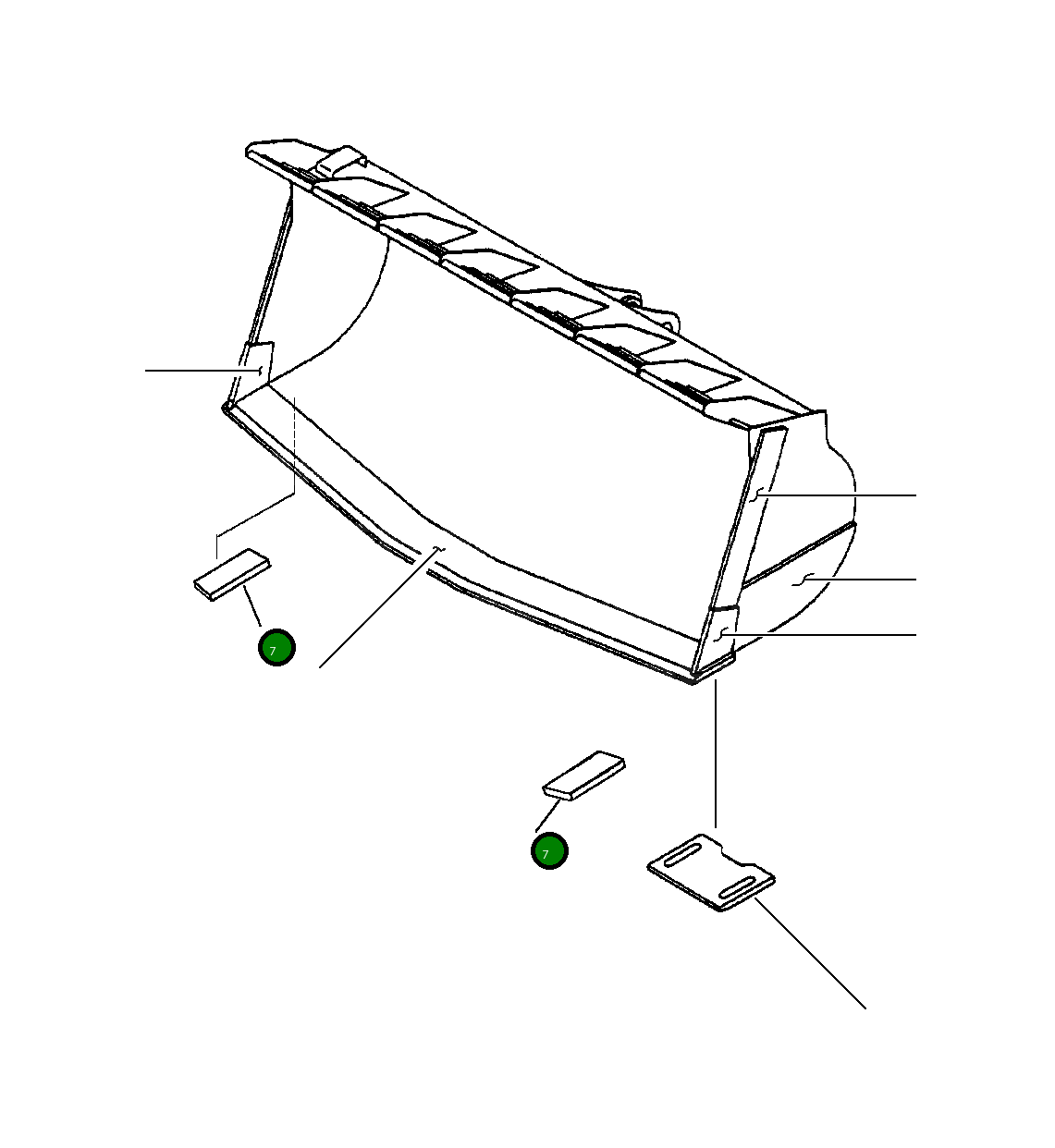 7

7