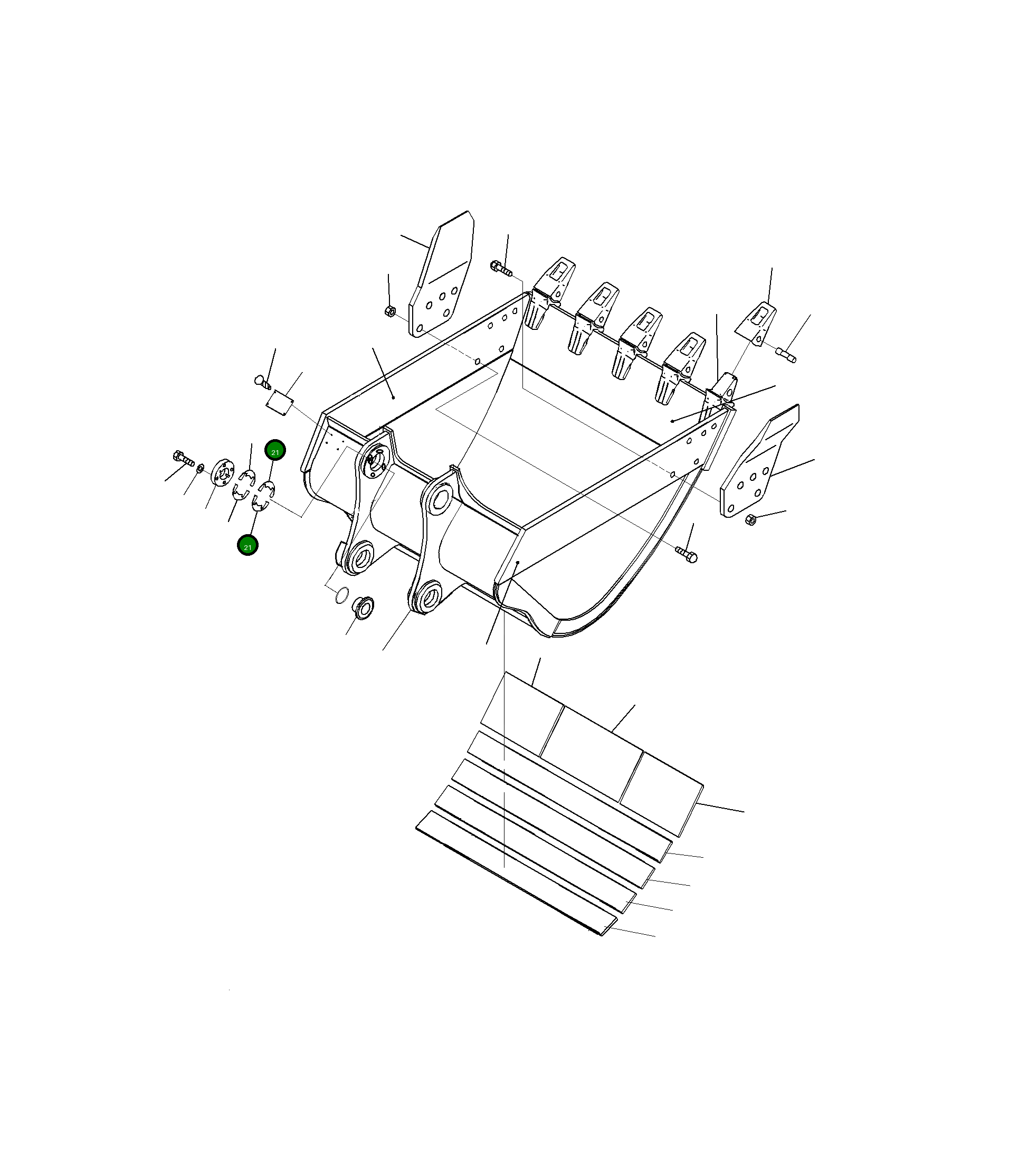 21

21