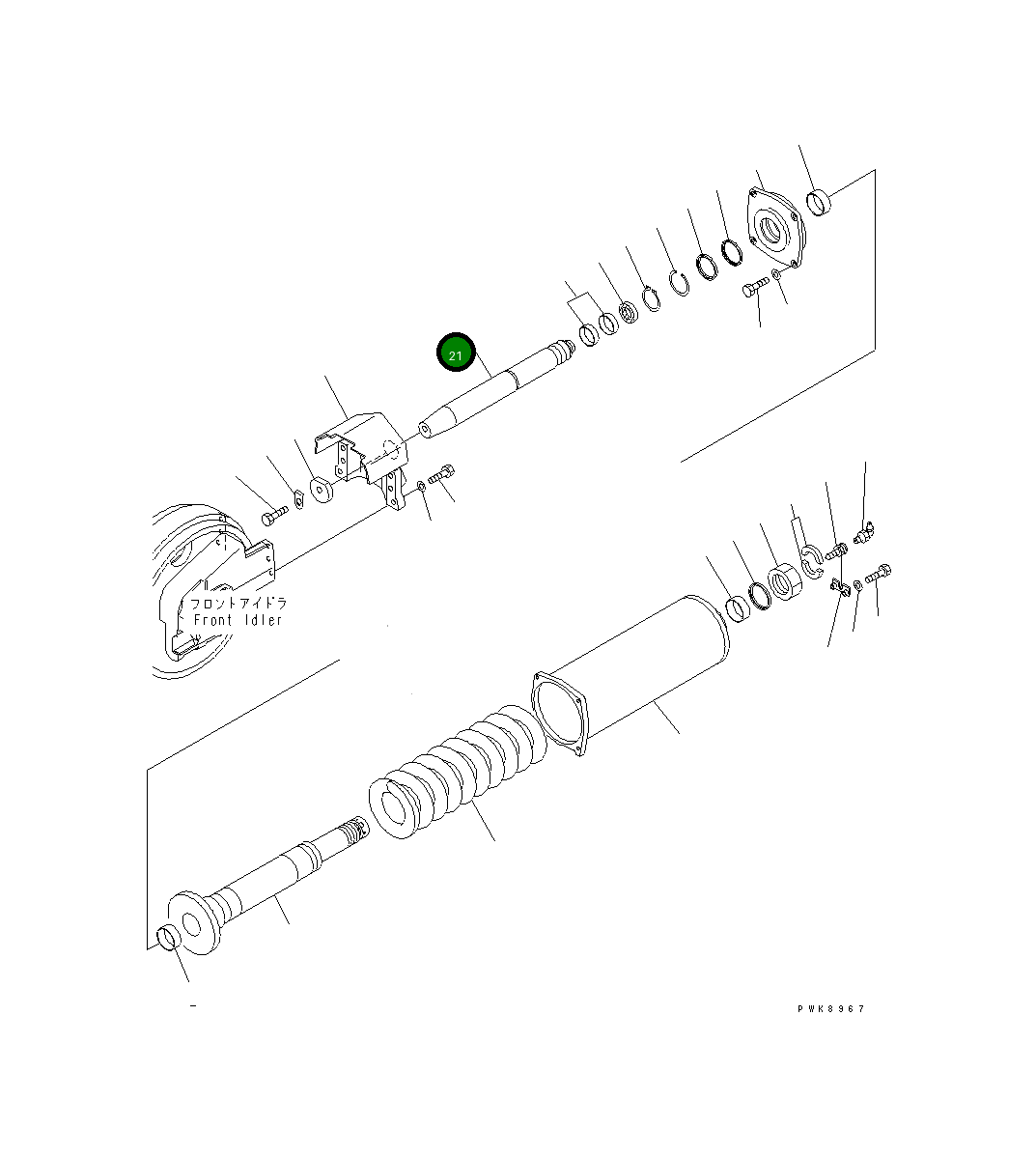 21

フロントアイドラ
Front Idler

PWK8967