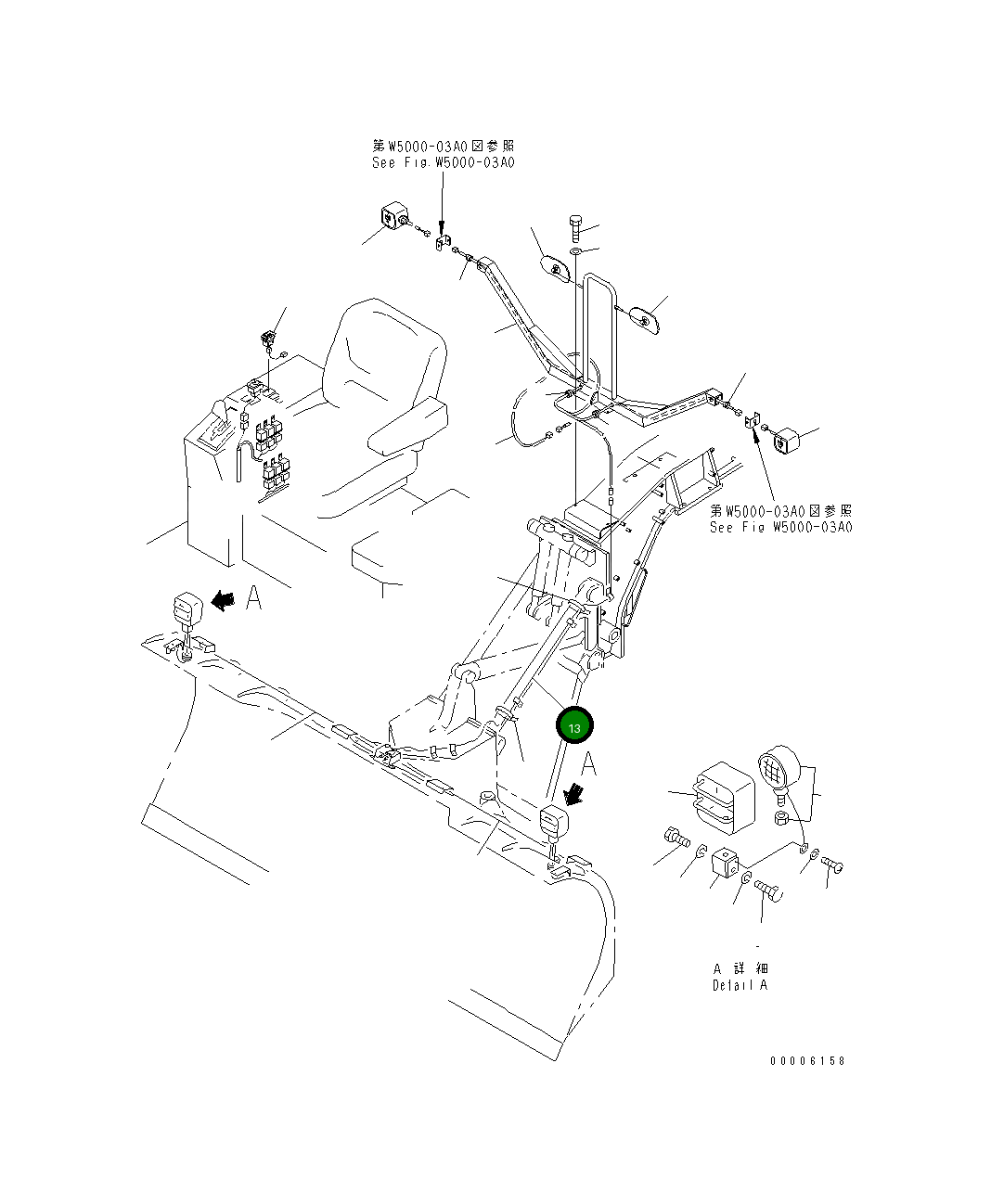 第W5000-03A0図参照
See Fig.W5000-03A0

第W5000-03A0図参照
See Fig W5000-03A0

A

13

A

A 詳 細
Detail A

00006158