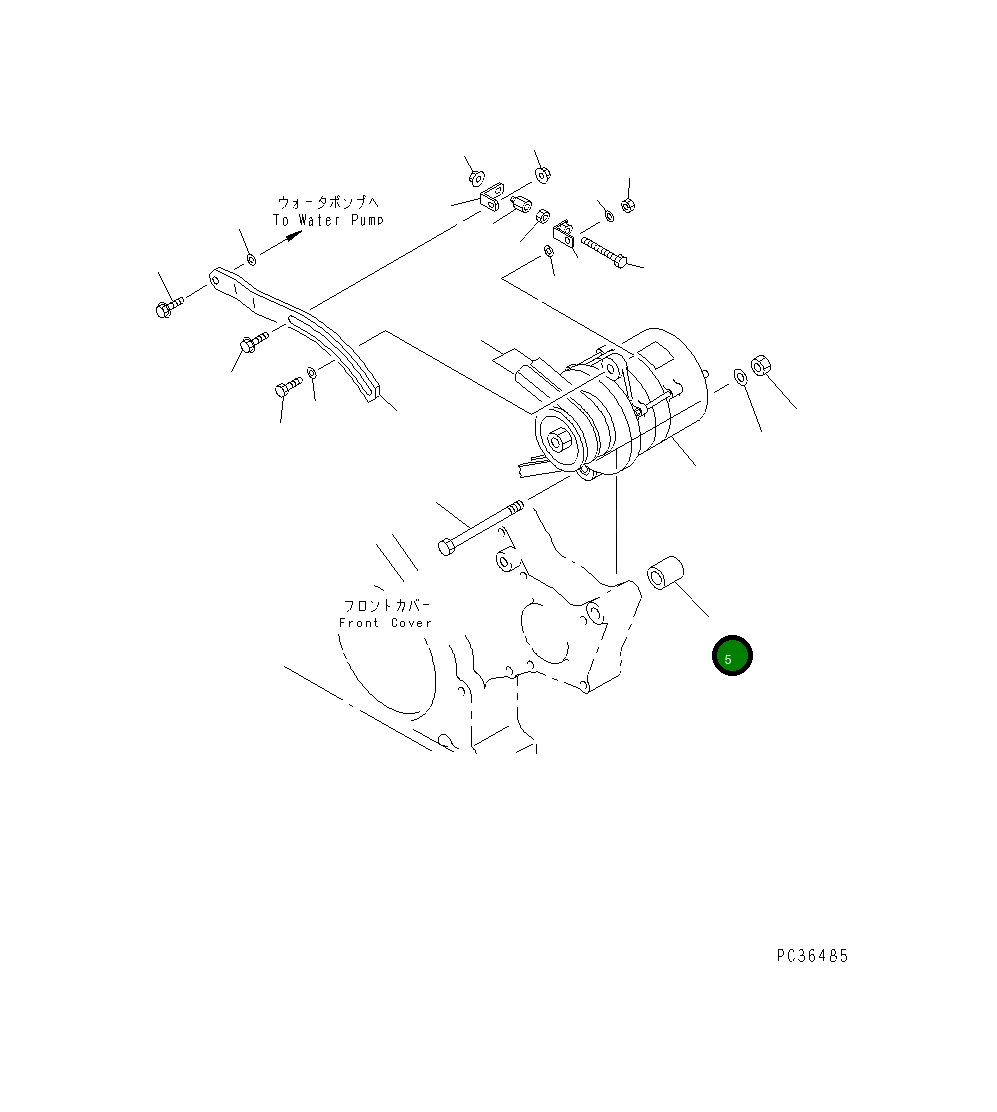 ウォータポンプへ
To Water Pump

フロントカバー
Front Cover

5

PC36485