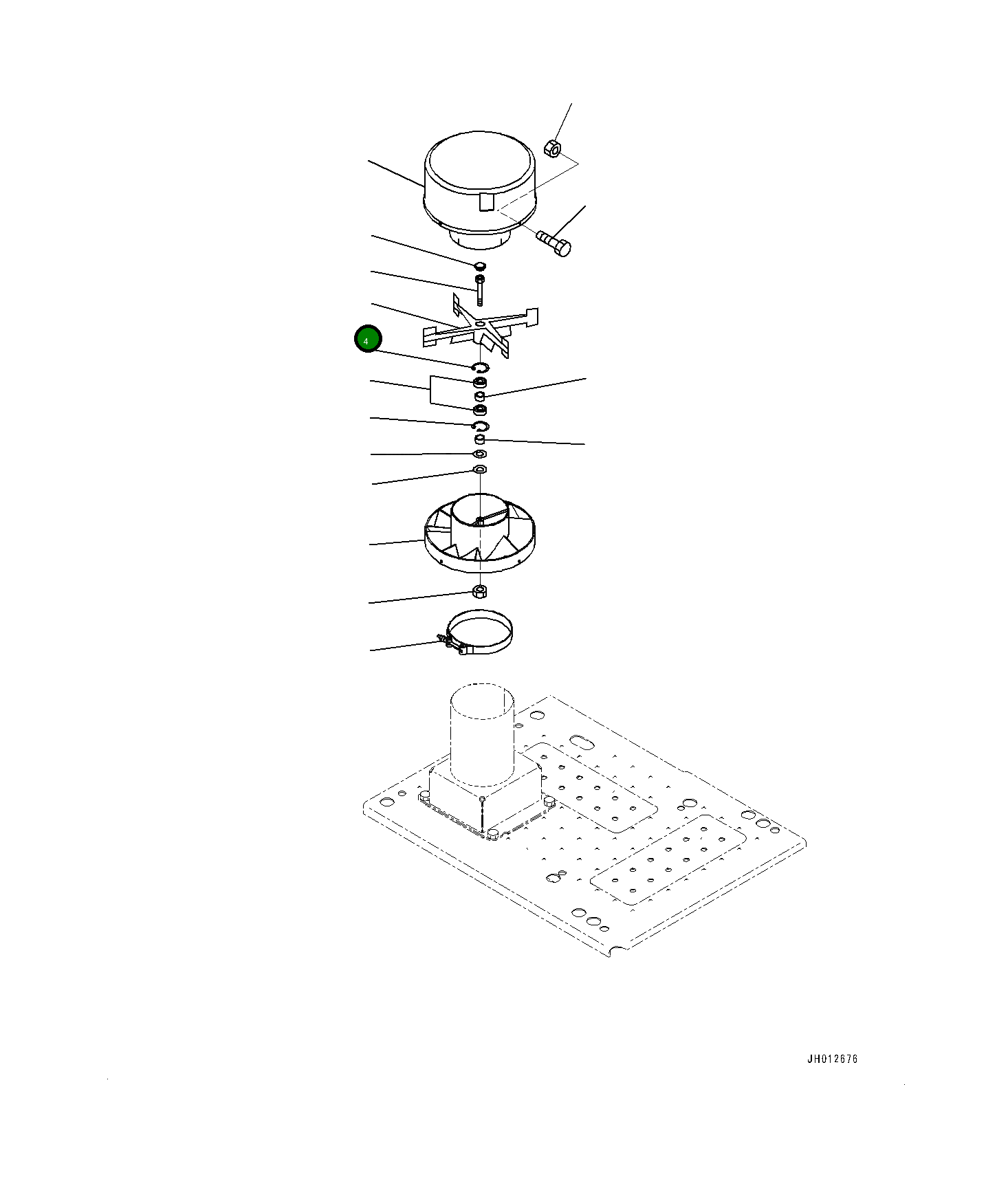 4

JH012676