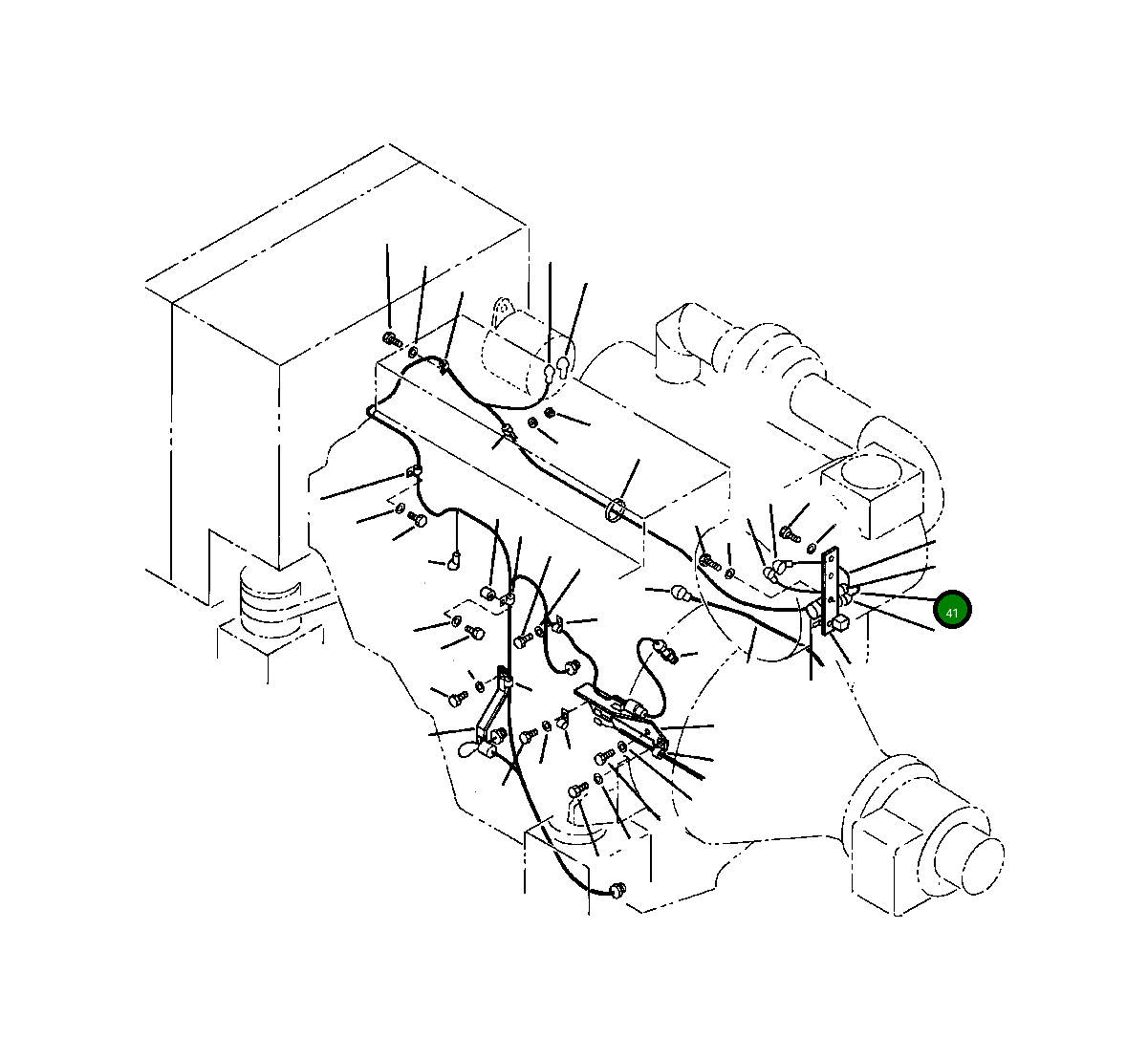 41