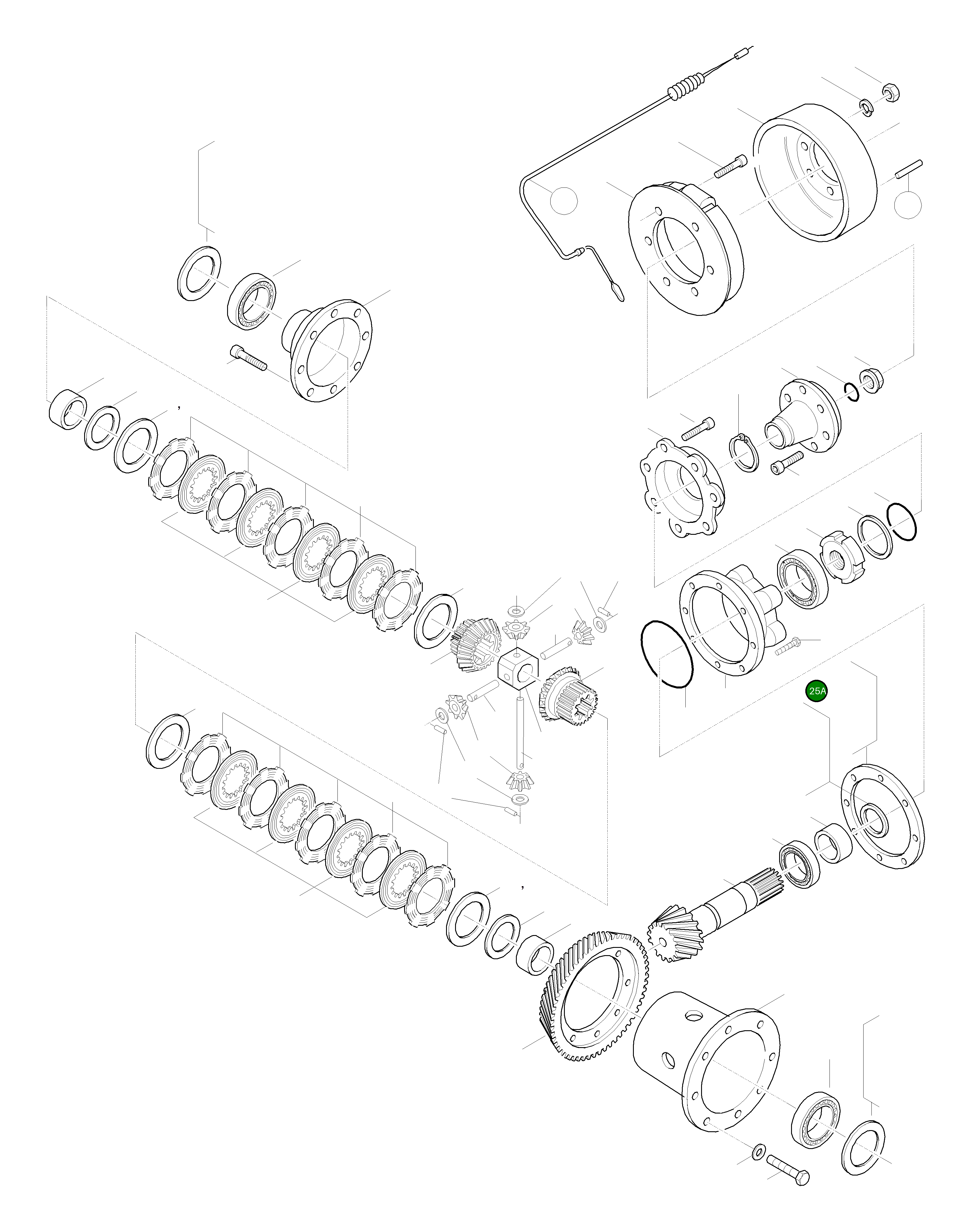 25A