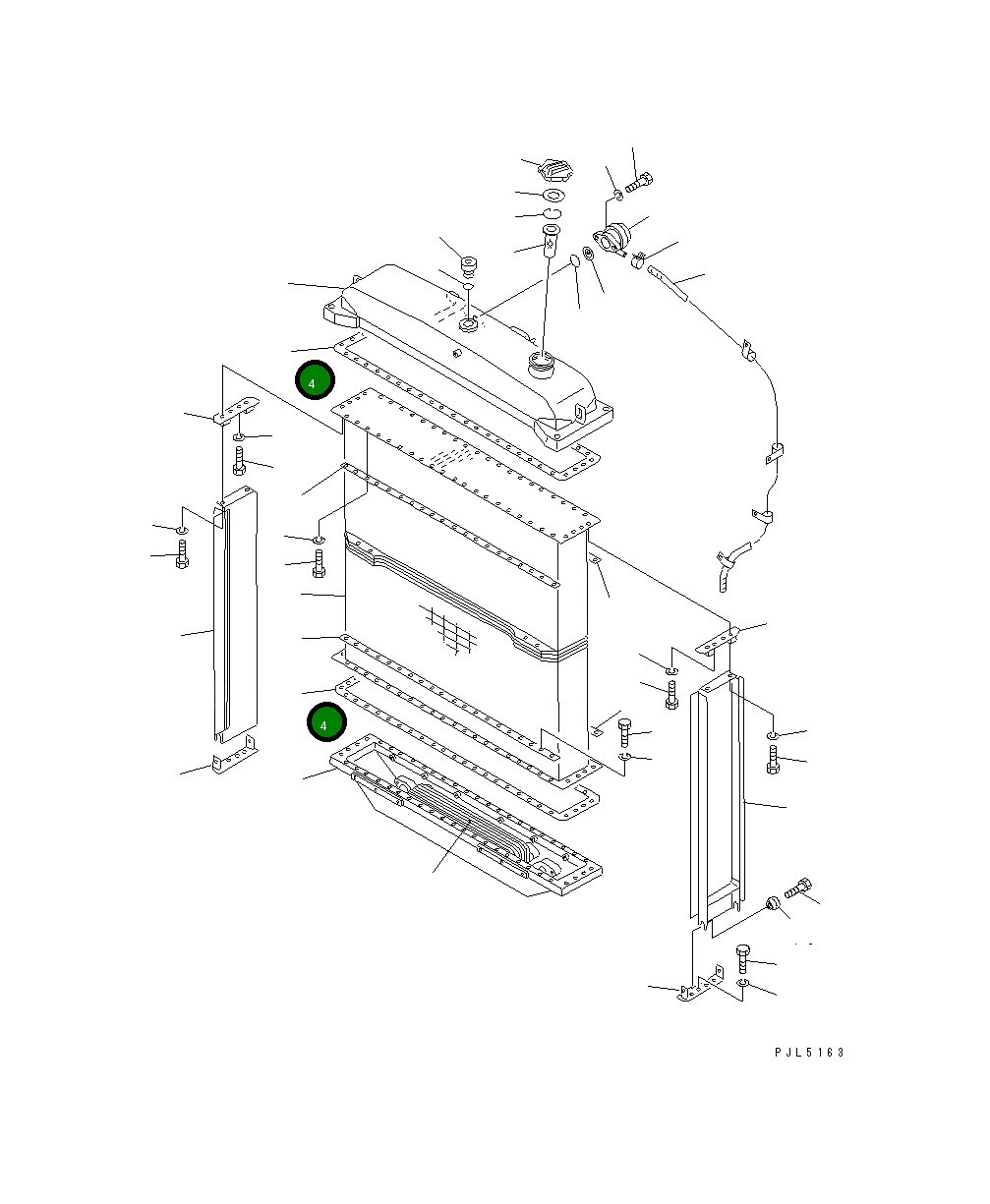 4

4

PJL5163