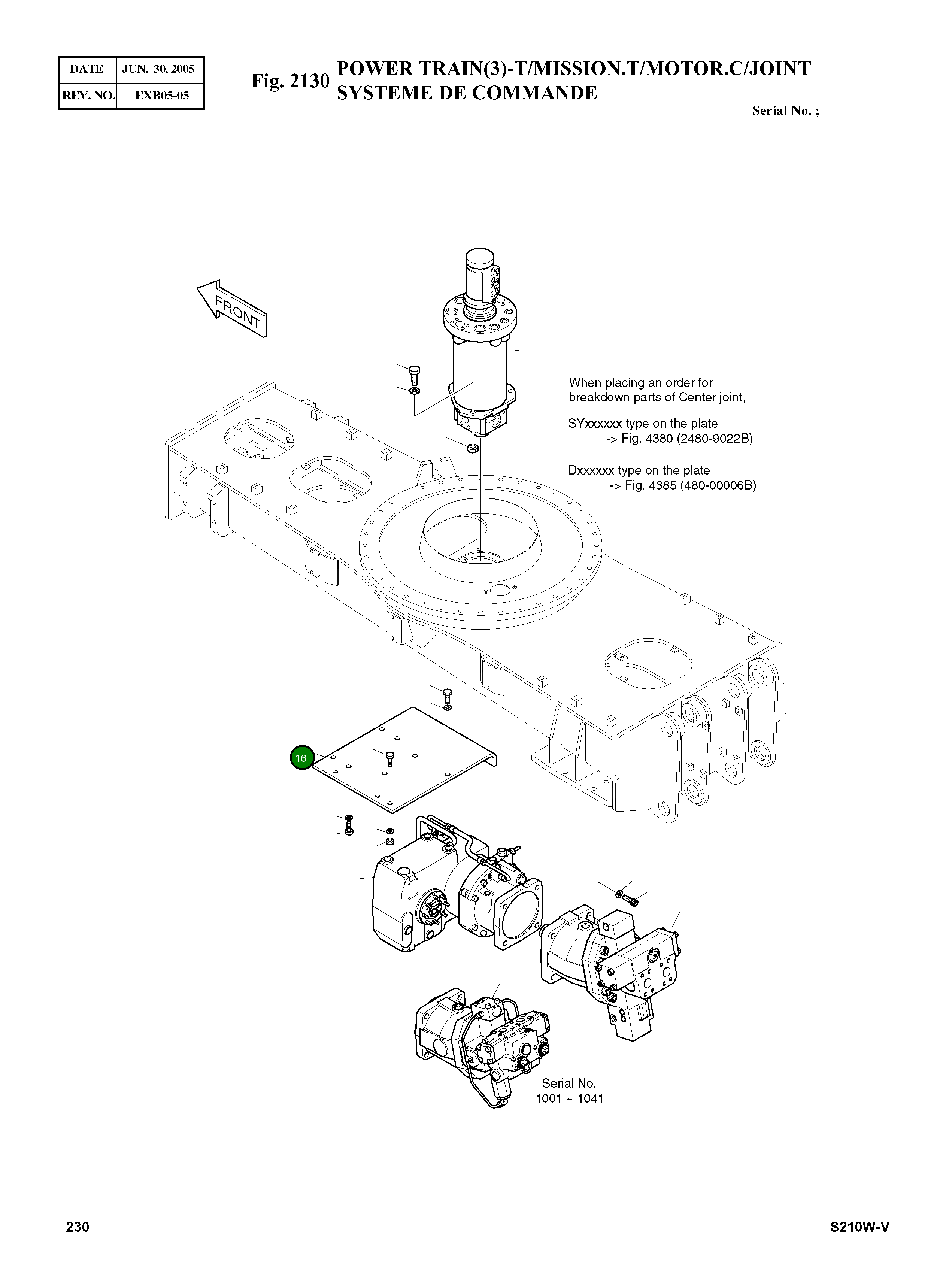 | DATE | JUN. 30, 2005 |
|---|---|
| REV. NO. | EXB05-05 |

Fig. 2130 POWER TRAIN(3)-T/MISSION.T/MOTOR.C/JOINT
SYSTEME DE COMMANDE

Serial No. ;

FRONT

When placing an order for breakdown parts of Center joint,

SYxxxxxx type on the plate
-> Fig. 4380 (2480-9022B)

Dxxxxxx type on the plate
-> Fig. 4385 (480-00006B)

16

Serial No.
1001 ~ 1041

230

S210W-V